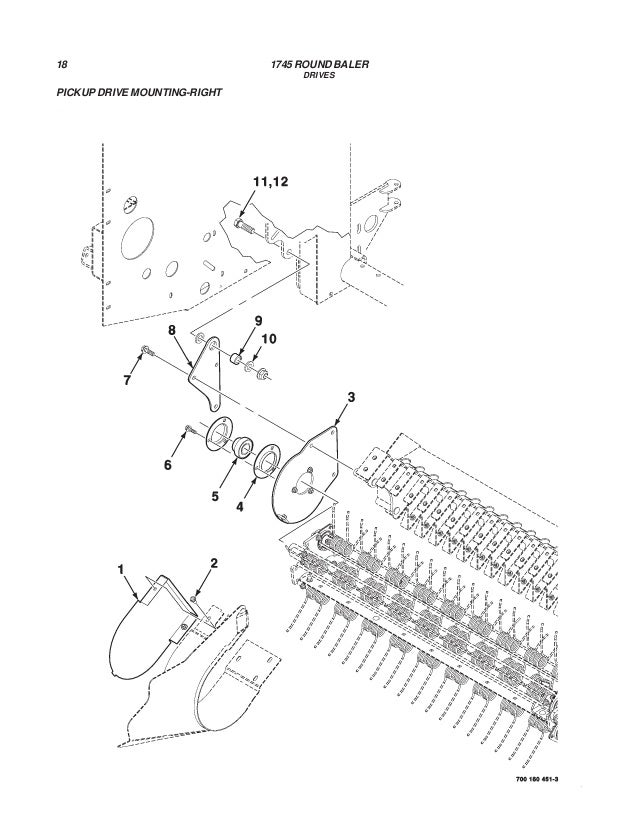 18

1745 ROUND BALER
DRIVES

PICKUP DRIVE MOUNTING-RIGHT

11,12
9
8
10
7
3
6
5
4
1
2

700 160 451-3