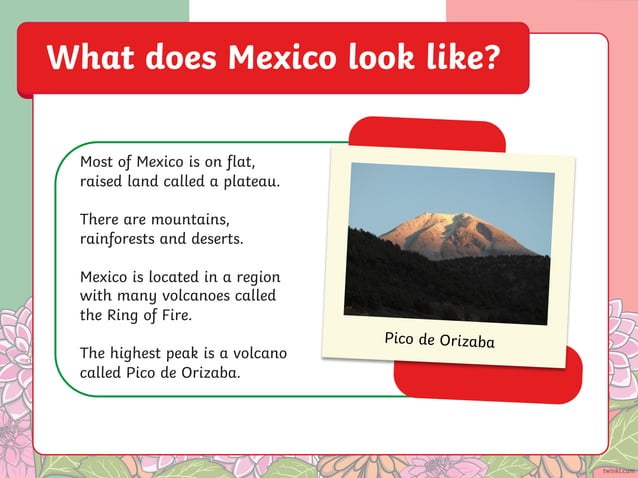 What does Mexico look like?

Most of Mexico is on flat, raised land called a plateau.

There are mountains, rainforests and deserts.

Mexico is located in a region with many volcanoes called the Ring of Fire.

The highest peak is a volcano called Pico de Orizaba.

Pico de Orizaba

twinkl.com