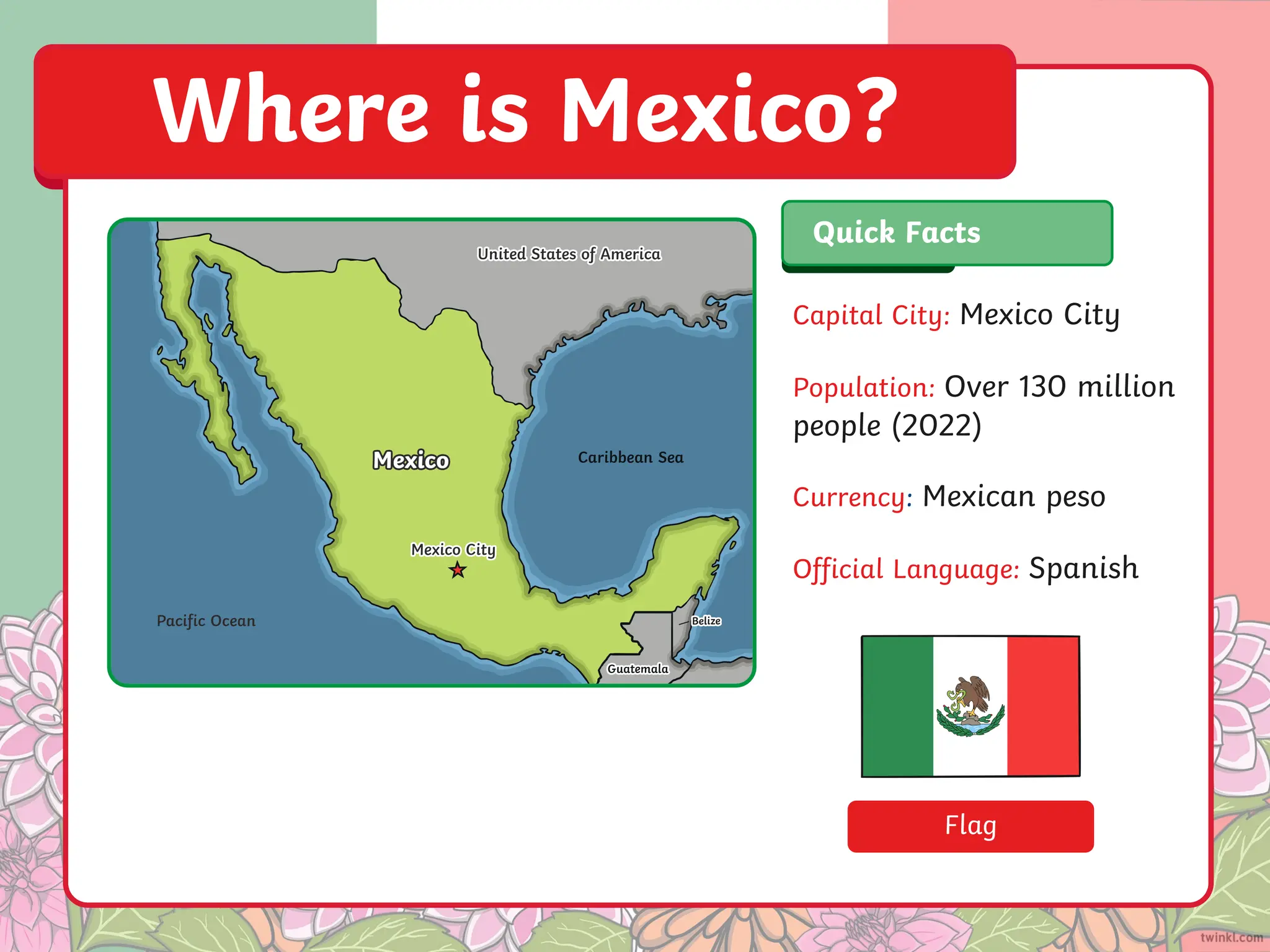 Where is Mexico?

United States of America

Mexico

Caribbean Sea

Mexico City

Pacific Ocean

Belize

Guatemala

Quick Facts

Capital City: Mexico City

Population: Over 130 million people (2022)

Currency: Mexican peso

Official Language: Spanish

Flag

twinkl.com