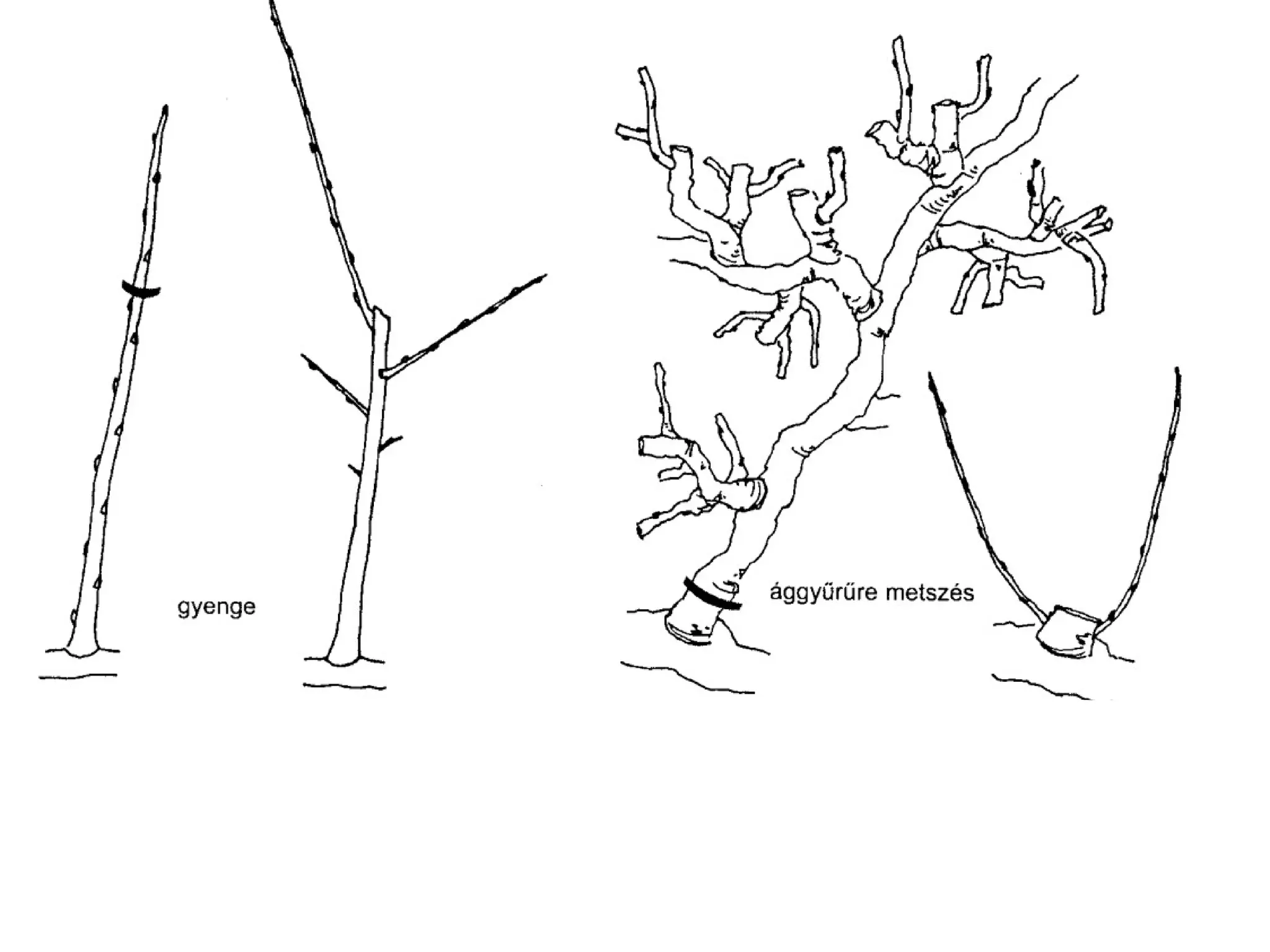 gyenge

ággyűrűre metszés