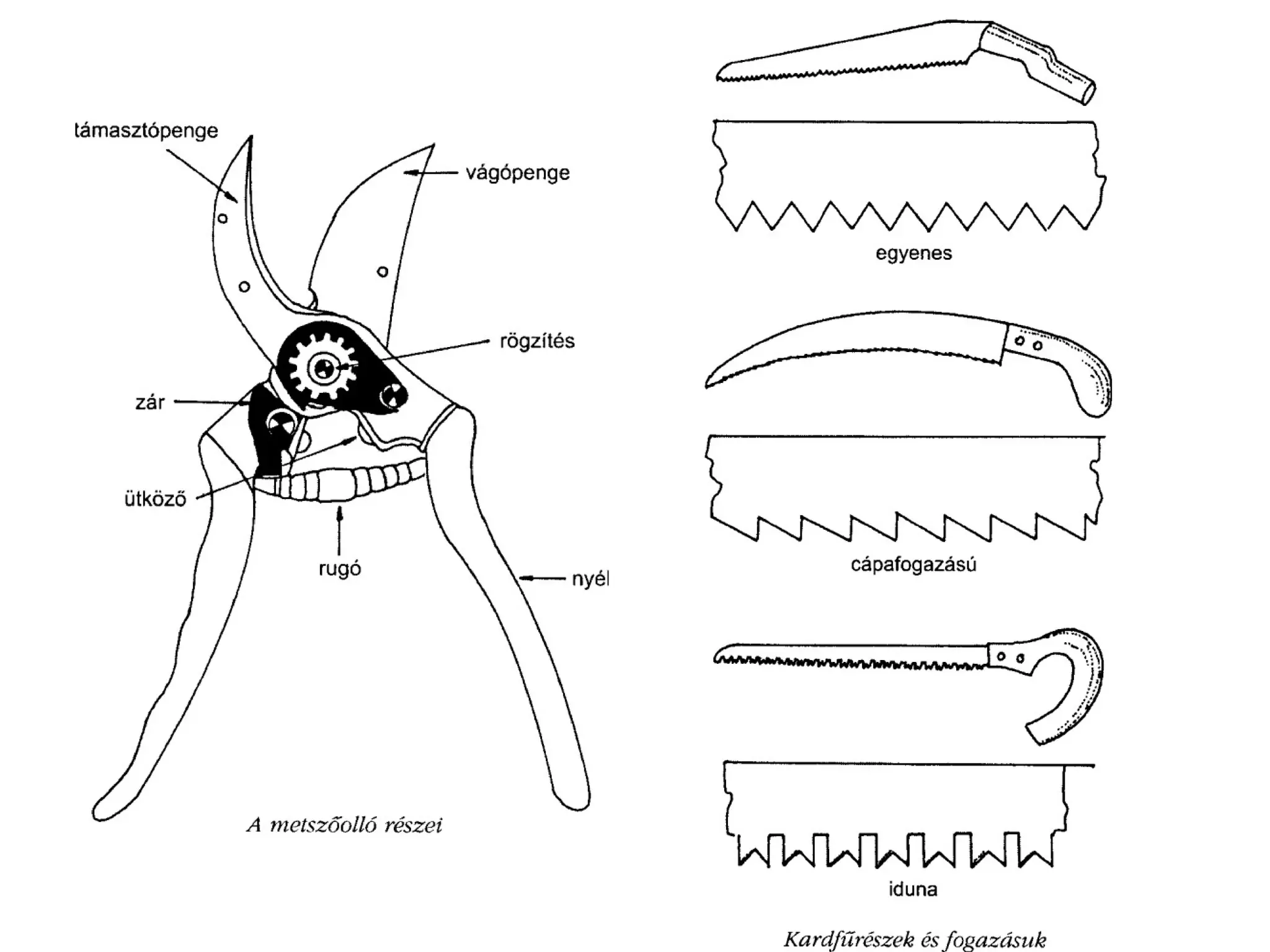 támasztópenge

vágópenge

rögzítés

zár

ütköző

rugó

nyél

A metszőolló részei

egyenes

cápafogazású

iduna

Kardfűrészek és fogazásuk