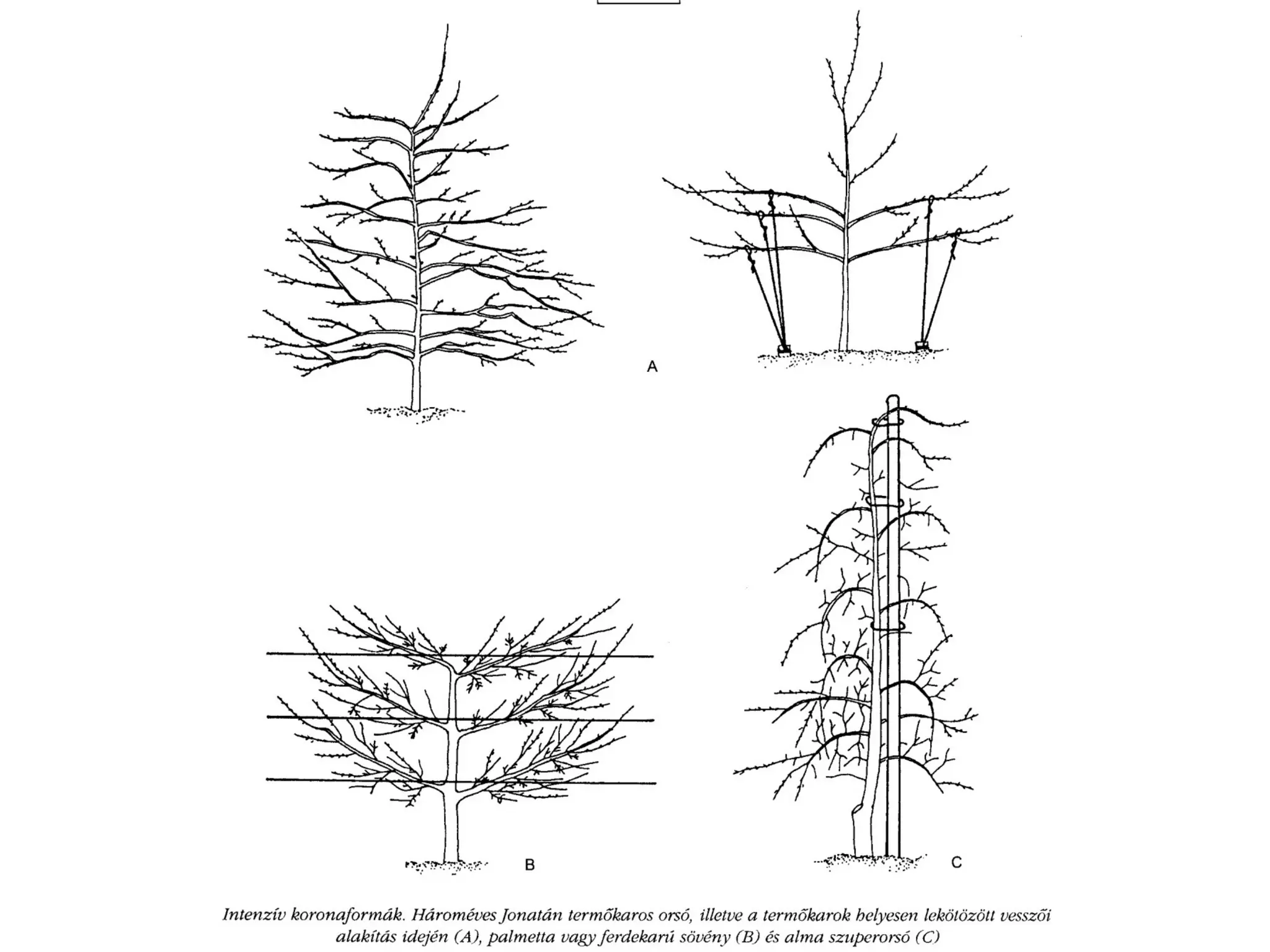 A

B

C

Intenzív koronaformák. Hároméves Jonatán termőkaros orsó, illetve a termőkarok helyesen lekötözött vesszői alakítás idején (A), palmetta vagy ferdekarú sövény (B) és alma szuperorsó (C)