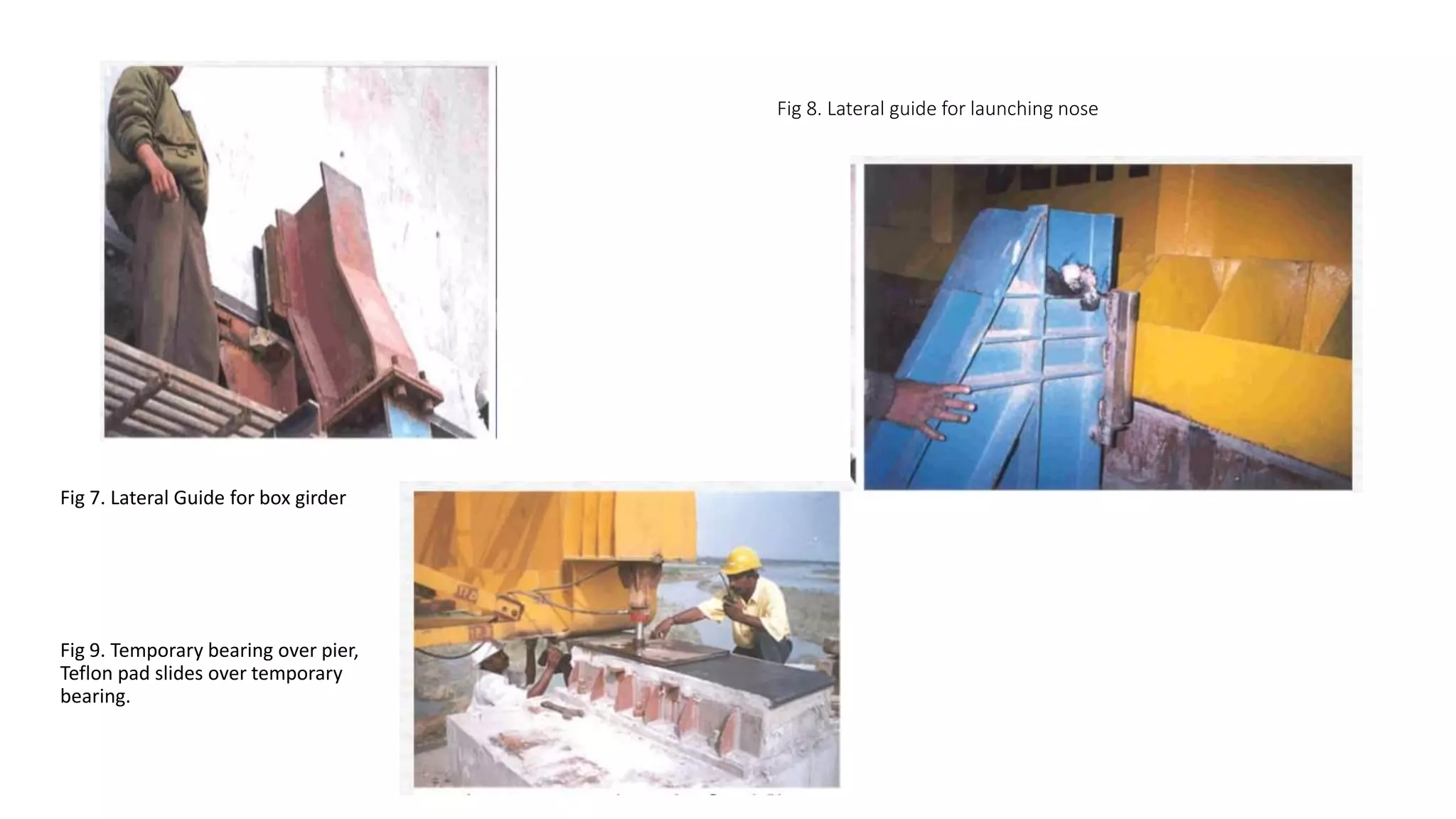 Fig 8. Lateral guide for launching nose

Fig 7. Lateral Guide for box girder

Fig 9. Temporary bearing over pier, Teflon pad slides over temporary bearing.