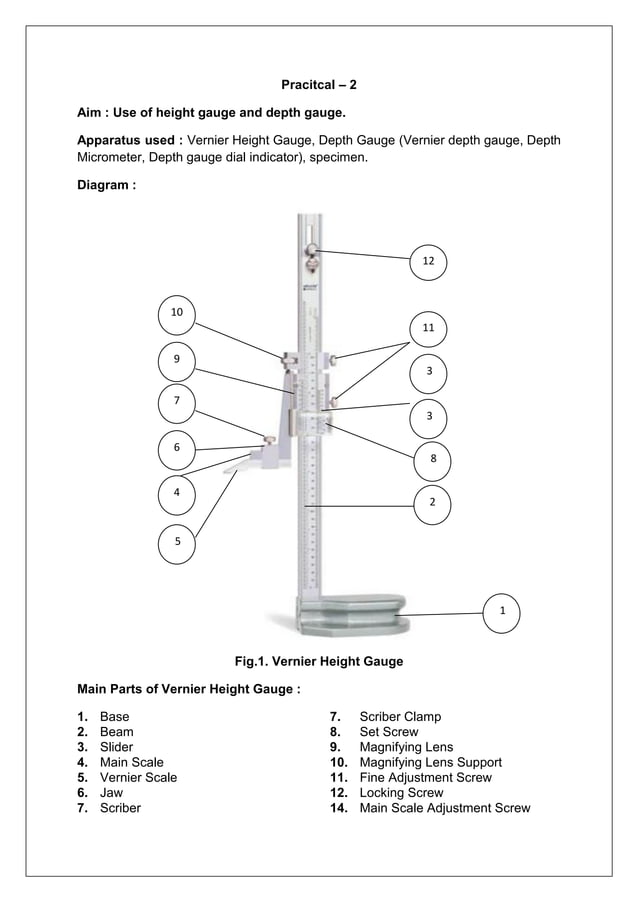 Pracitcal – 2

Aim : Use of height gauge and depth gauge.

Apparatus used : Vernier Height Gauge, Depth Gauge (Vernier depth gauge, Depth Micrometer, Depth gauge dial indicator), specimen.

Diagram :

12

10

11

9

3

7

3

6

8

4

2

5

1

Fig.1. Vernier Height Gauge

Main Parts of Vernier Height Gauge :

1. Base
2. Beam
3. Slider
4. Main Scale
5. Vernier Scale
6. Jaw
7. Scriber

7. Scriber Clamp
8. Set Screw
9. Magnifying Lens
10. Magnifying Lens Support
11. Fine Adjustment Screw
12. Locking Screw
14. Main Scale Adjustment Screw