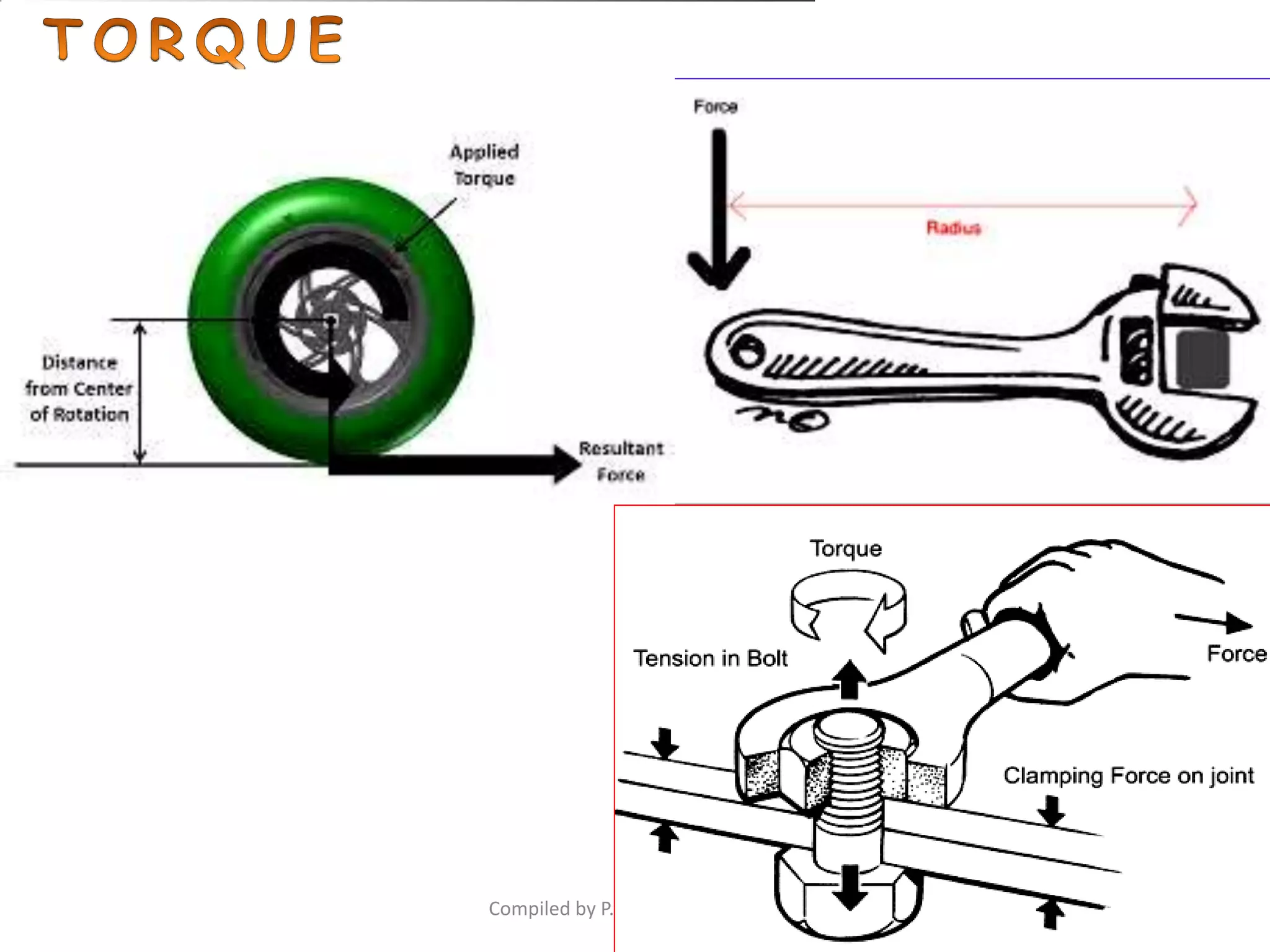 TORQUE

Applied Torque

Distance from Center of Rotation

Resultant Force

Force

Radius

Torque

Tension in Bolt

Force

Clamping Force on joint

Compiled by P.