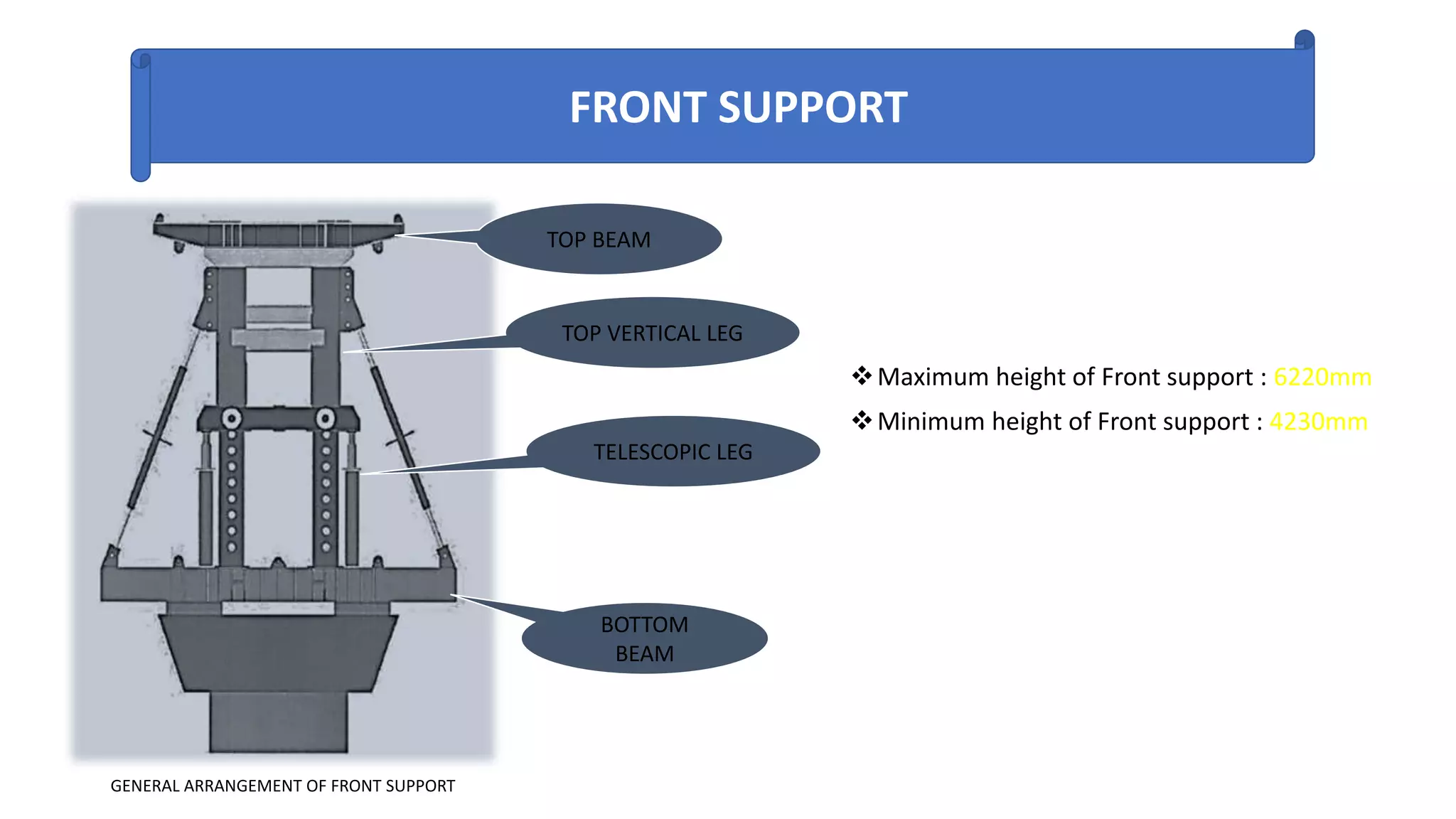 FRONT SUPPORT

TOP BEAM

TOP VERTICAL LEG

TELESCOPIC LEG

BOTTOM BEAM

GENERAL ARRANGEMENT OF FRONT SUPPORT

❖ Maximum height of Front support : 6220mm

❖ Minimum height of Front support : 4230mm