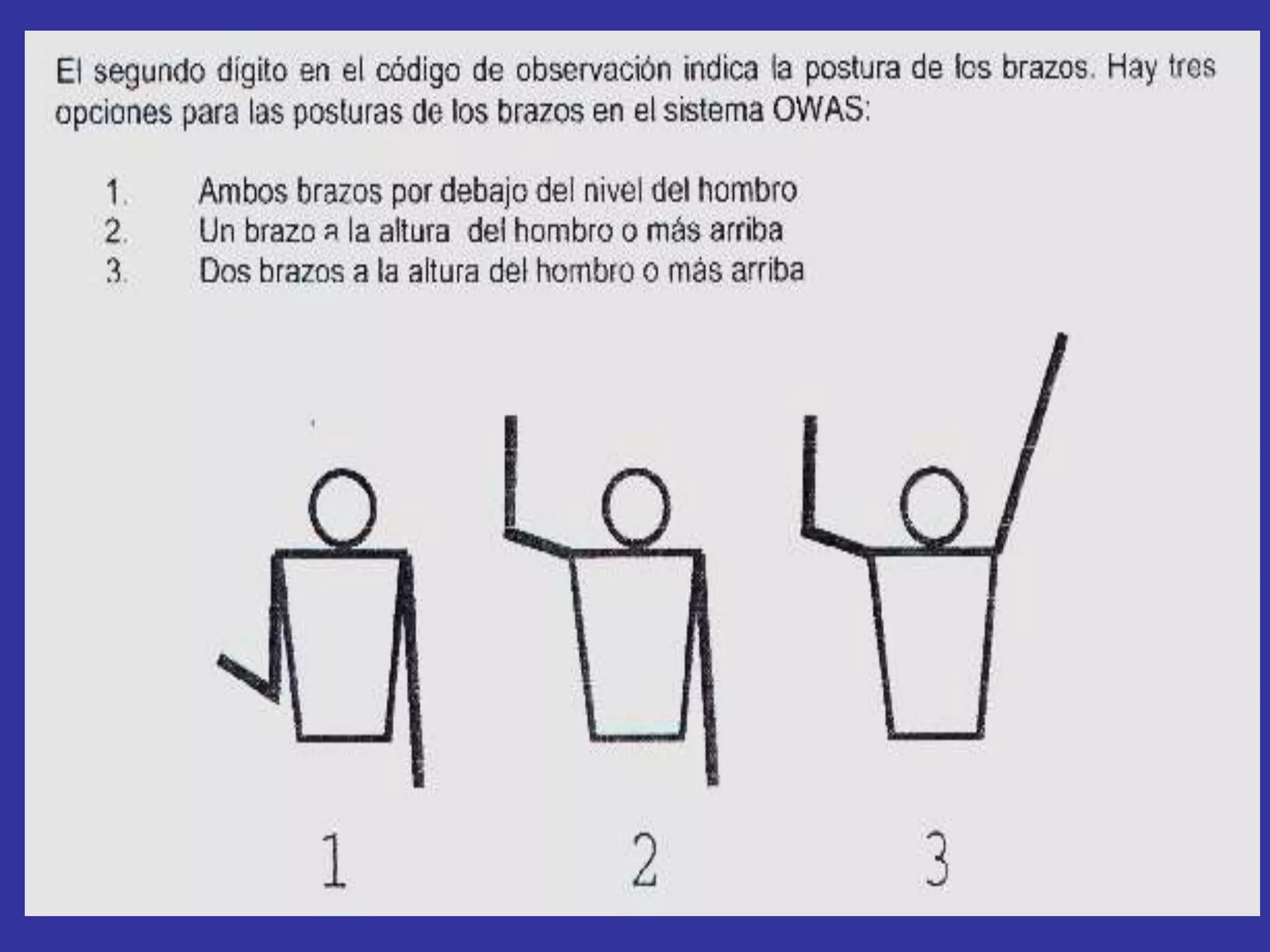 El segundo dígito en el código de observación indica la postura de los brazos. Hay tres opciones para las posturas de los brazos en el sistema OWAS:

1. Ambos brazos por debajo del nivel del hombro
2. Un brazo a la altura del hombro o más arriba
3. Dos brazos a la altura del hombro o más arriba

1

2

3