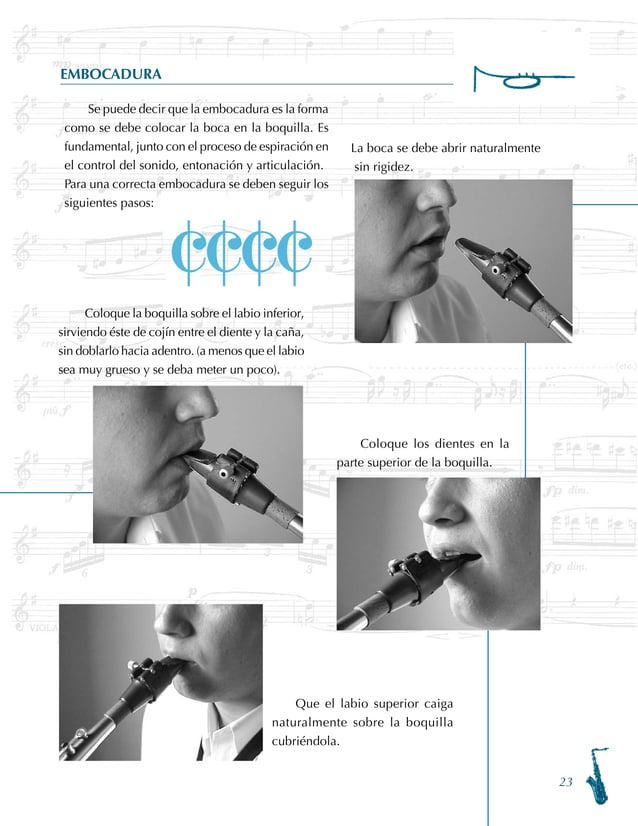 EMBOCADURA

Se puede decir que la embocadura es la forma como se debe colocar la boca en la boquilla. Es fundamental, junto con el proceso de espiración en el control del sonido, entonación y articulación. Para una correcta embocadura se deben seguir los siguientes pasos:

La boca se debe abrir naturalmente sin rigidez.

Coloque la boquilla sobre el labio inferior, sirviendo éste de cojín entre el diente y la caña, sin doblarlo hacia adentro. (a menos que el labio sea muy grueso y se deba meter un poco).

Coloque los dientes en la parte superior de la boquilla.

Que el labio superior caiga naturalmente sobre la boquilla cubriéndola.

23