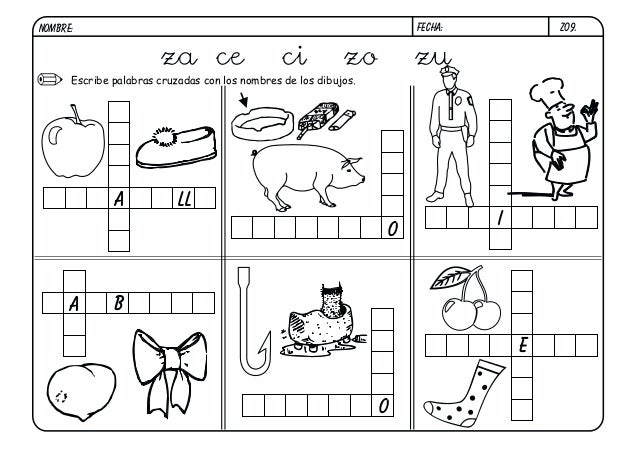 NOMBRE: FECHA: 209.

za ce ci zo zu

Escribe palabras cruzadas con los nombres de los dibujos.

A LL

O

I

A B

O

E