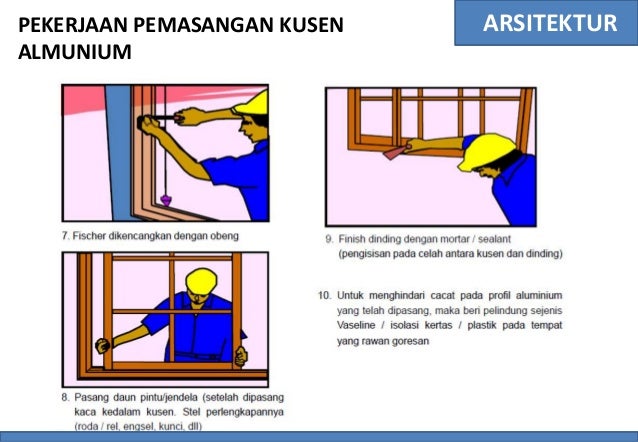 PEKERJAAN PEMASANGAN KUSEN ALMUNIUM

ARSITEKTUR

7. Fischer dikencangkan dengan obeng

8. Pasang daun pintu/jendela (setelah dipasang kaca kedalam kusen. Stel perlengkapannya (roda / rel, engsel, kunci, dll)

9. Finish dinding dengan mortar / sealant (pengisisan pada celah antara kusen dan dinding)

10. Untuk menghindari cacat pada profil aluminium yang telah dipasang, maka beri pelindung sejenis Vaseline / isolasi kertas / plastik pada tempat yang rawan goresan