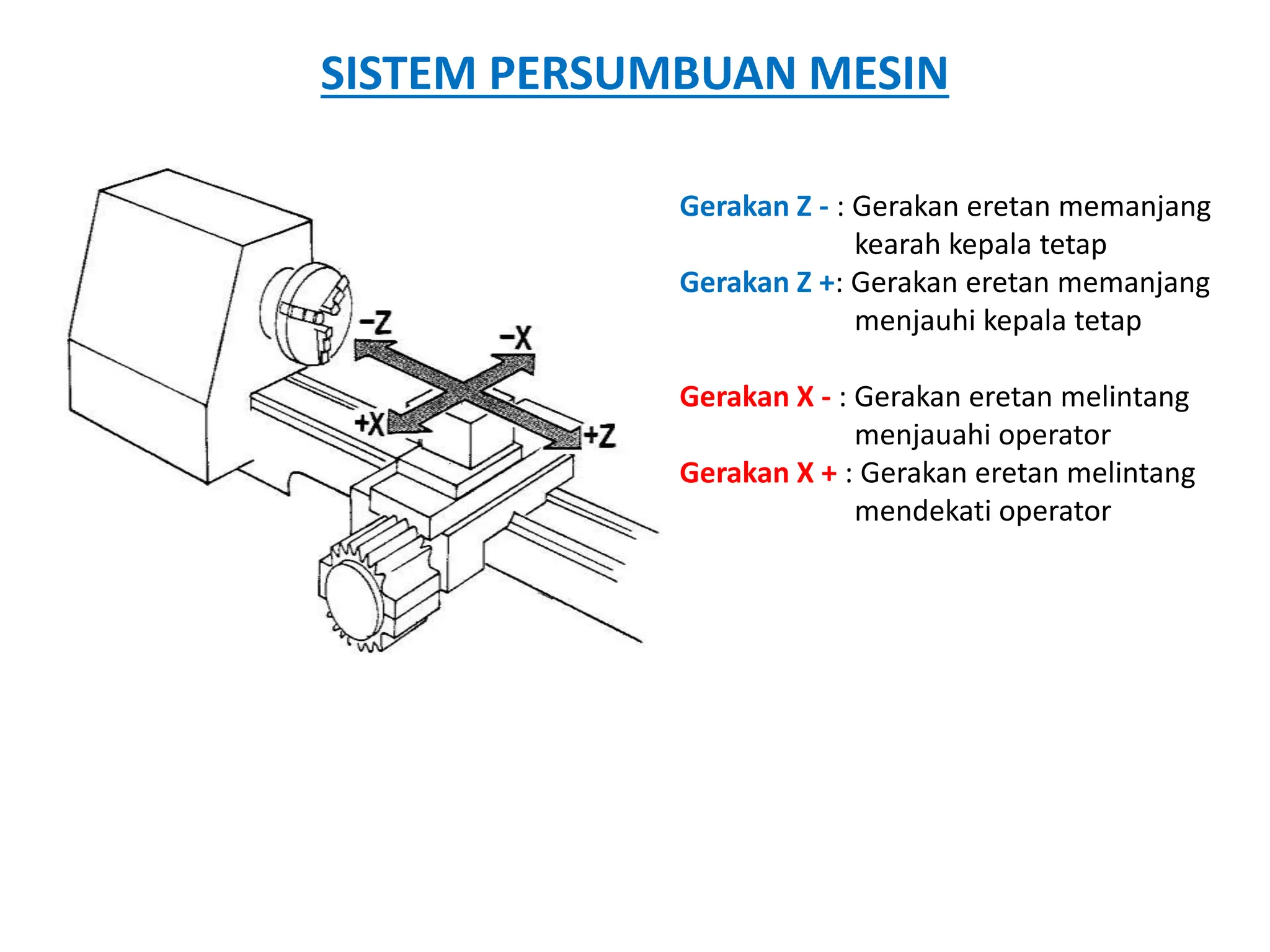 SISTEM PERSUMBUAN MESIN

−Z
−X
+X
+Z

Gerakan Z - : Gerakan eretan memanjang kearah kepala tetap
Gerakan Z +: Gerakan eretan memanjang menjauhi kepala tetap

Gerakan X - : Gerakan eretan melintang menjauahi operator
Gerakan X + : Gerakan eretan melintang mendekati operator