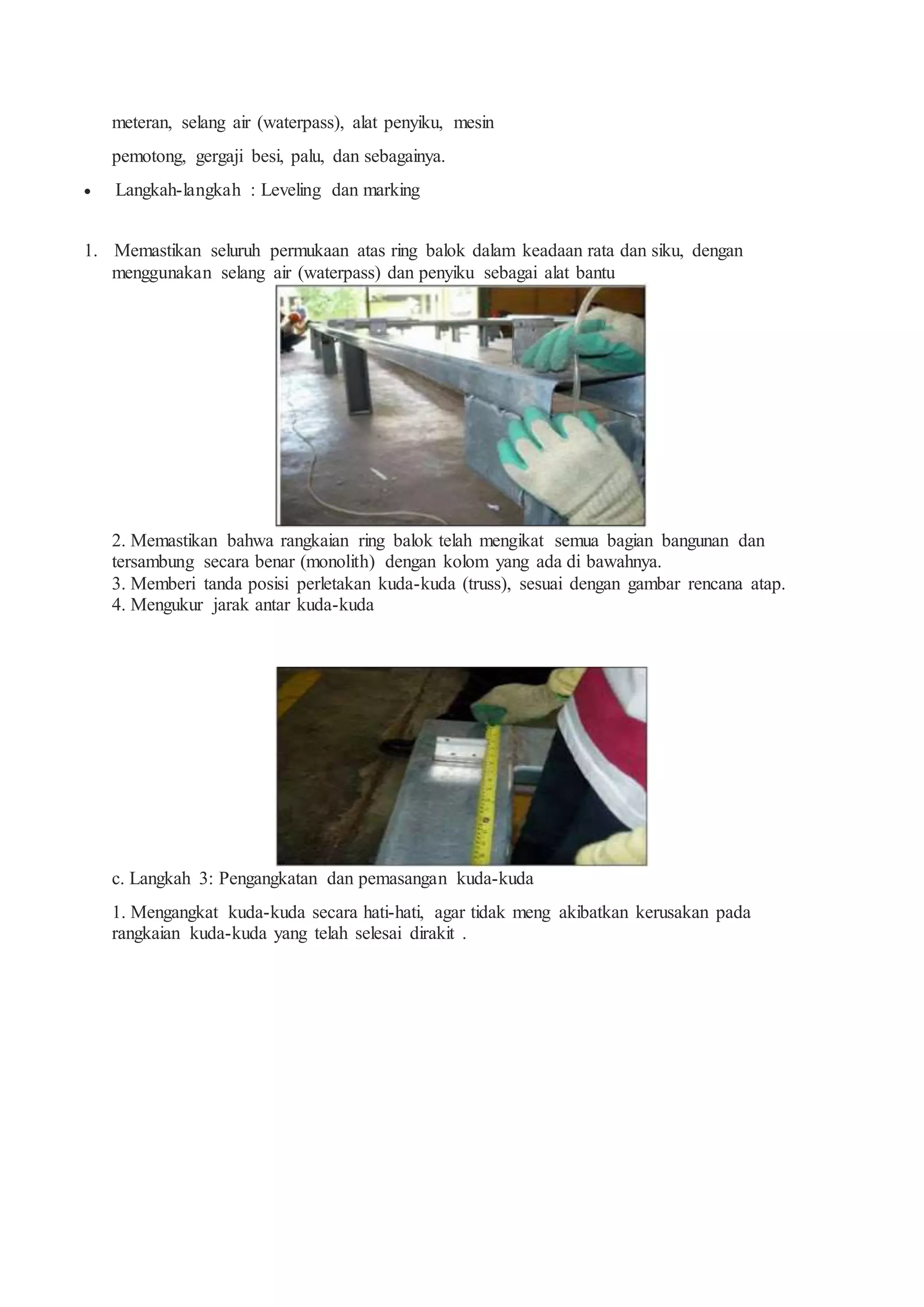 meteran, selang air (waterpass), alat penyiku, mesin pemotong, gergaji besi, palu, dan sebagainya.

• Langkah-langkah : Leveling dan marking

1. Memastikan seluruh permukaan atas ring balok dalam keadaan rata dan siku, dengan menggunakan selang air (waterpass) dan penyiku sebagai alat bantu

2. Memastikan bahwa rangkaian ring balok telah mengikat semua bagian bangunan dan tersambung secara benar (monolith) dengan kolom yang ada di bawahnya.
3. Memberi tanda posisi perletakan kuda-kuda (truss), sesuai dengan gambar rencana atap.
4. Mengukur jarak antar kuda-kuda

c. Langkah 3: Pengangkatan dan pemasangan kuda-kuda

1. Mengangkat kuda-kuda secara hati-hati, agar tidak meng akibatkan kerusakan pada rangkaian kuda-kuda yang telah selesai dirakit .