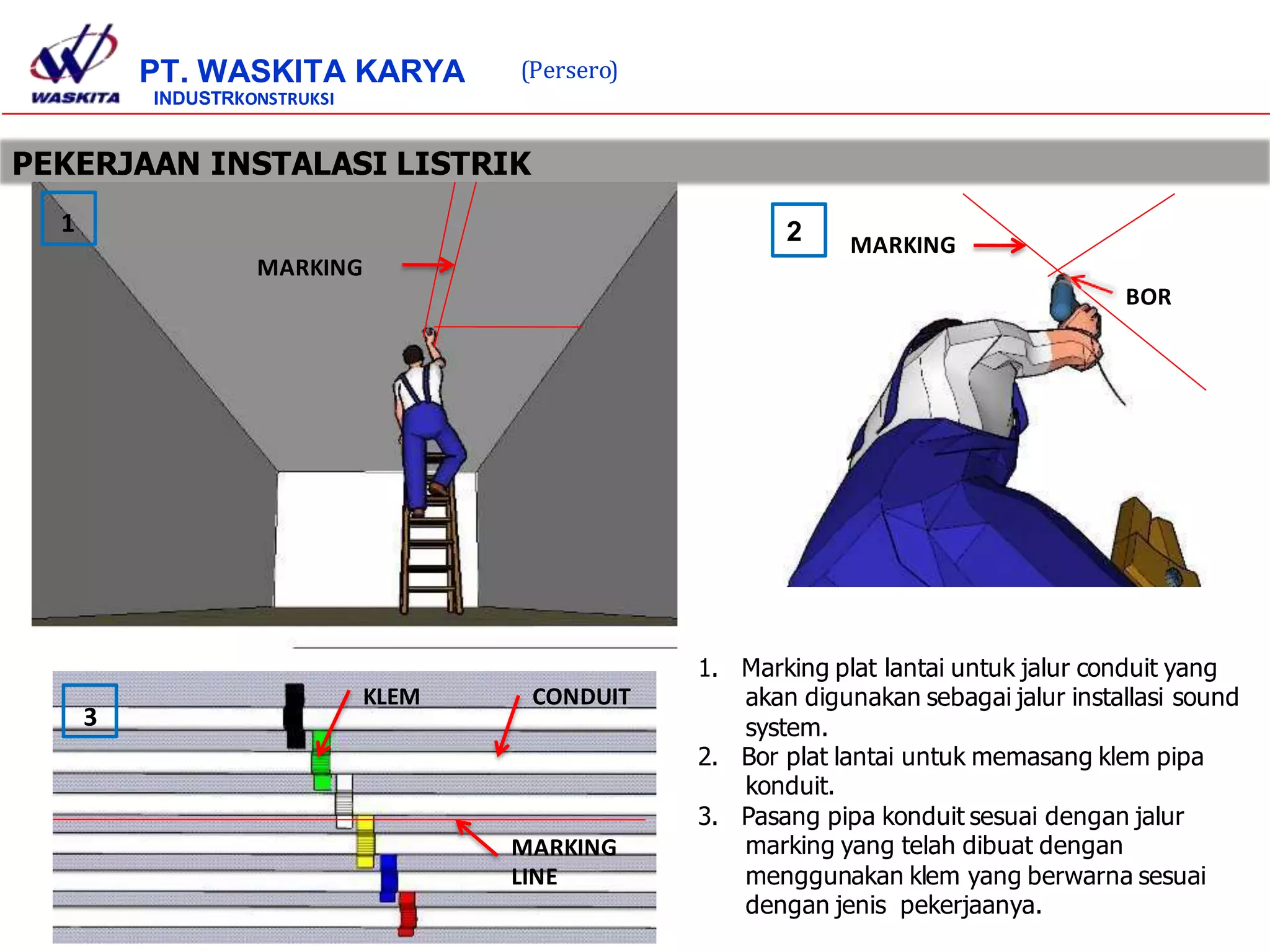 WASKITA

PT. WASKITA KARYA (Persero)
INDUSTRKONSTRUKSI

PEKERJAAN INSTALASI LISTRIK

1

MARKING

2

MARKING

BOR

3

KLEM

CONDUIT

MARKING LINE

1. Marking plat lantai untuk jalur conduit yang akan digunakan sebagai jalur installasi sound system.
2. Bor plat lantai untuk memasang klem pipa konduit.
3. Pasang pipa konduit sesuai dengan jalur marking yang telah dibuat dengan menggunakan klem yang berwarna sesuai dengan jenis pekerjaanya.