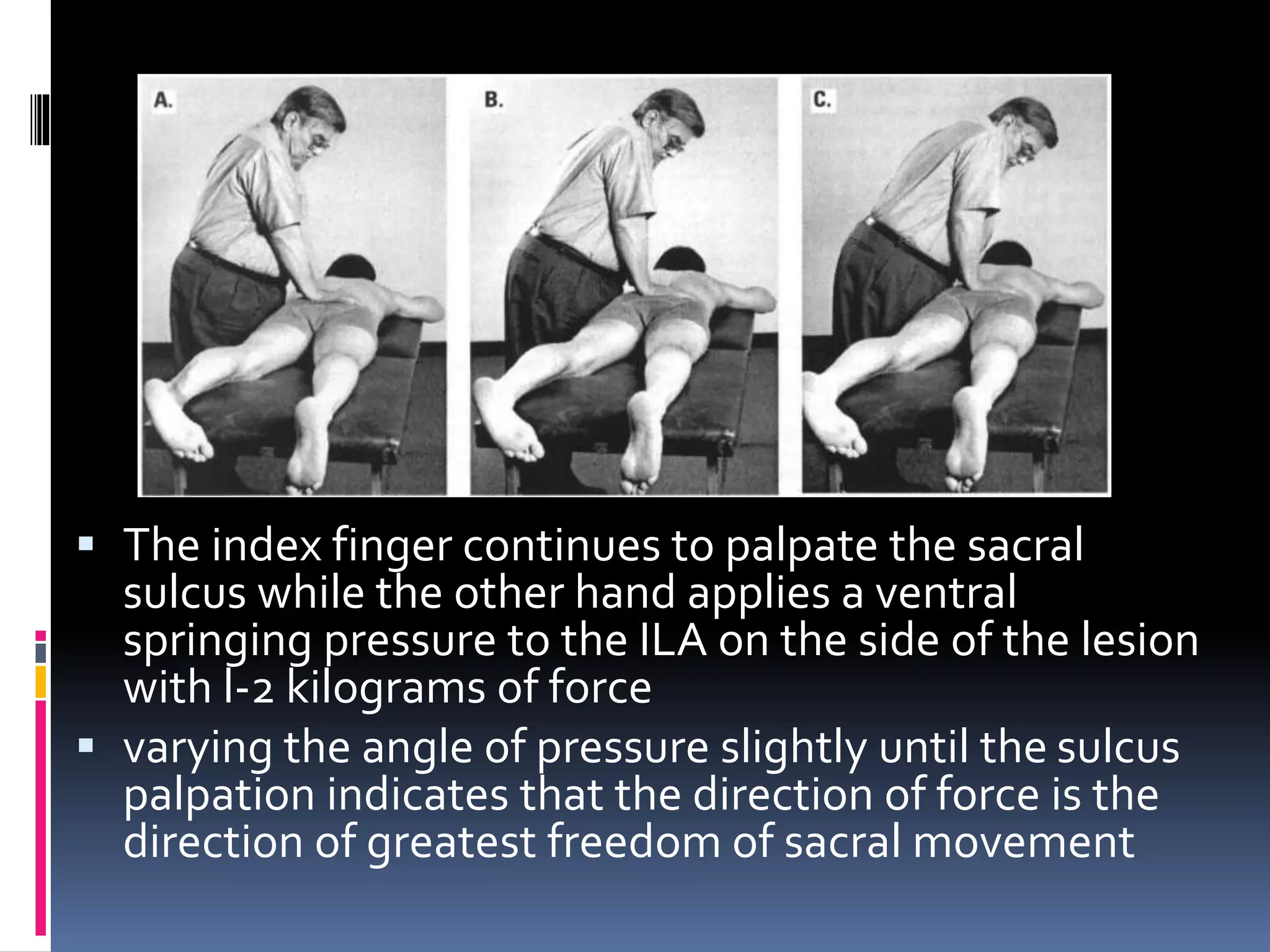 A.

B.

C.

▪ The index finger continues to palpate the sacral sulcus while the other hand applies a ventral springing pressure to the ILA on the side of the lesion with l-2 kilograms of force

▪ varying the angle of pressure slightly until the sulcus palpation indicates that the direction of force is the direction of greatest freedom of sacral movement