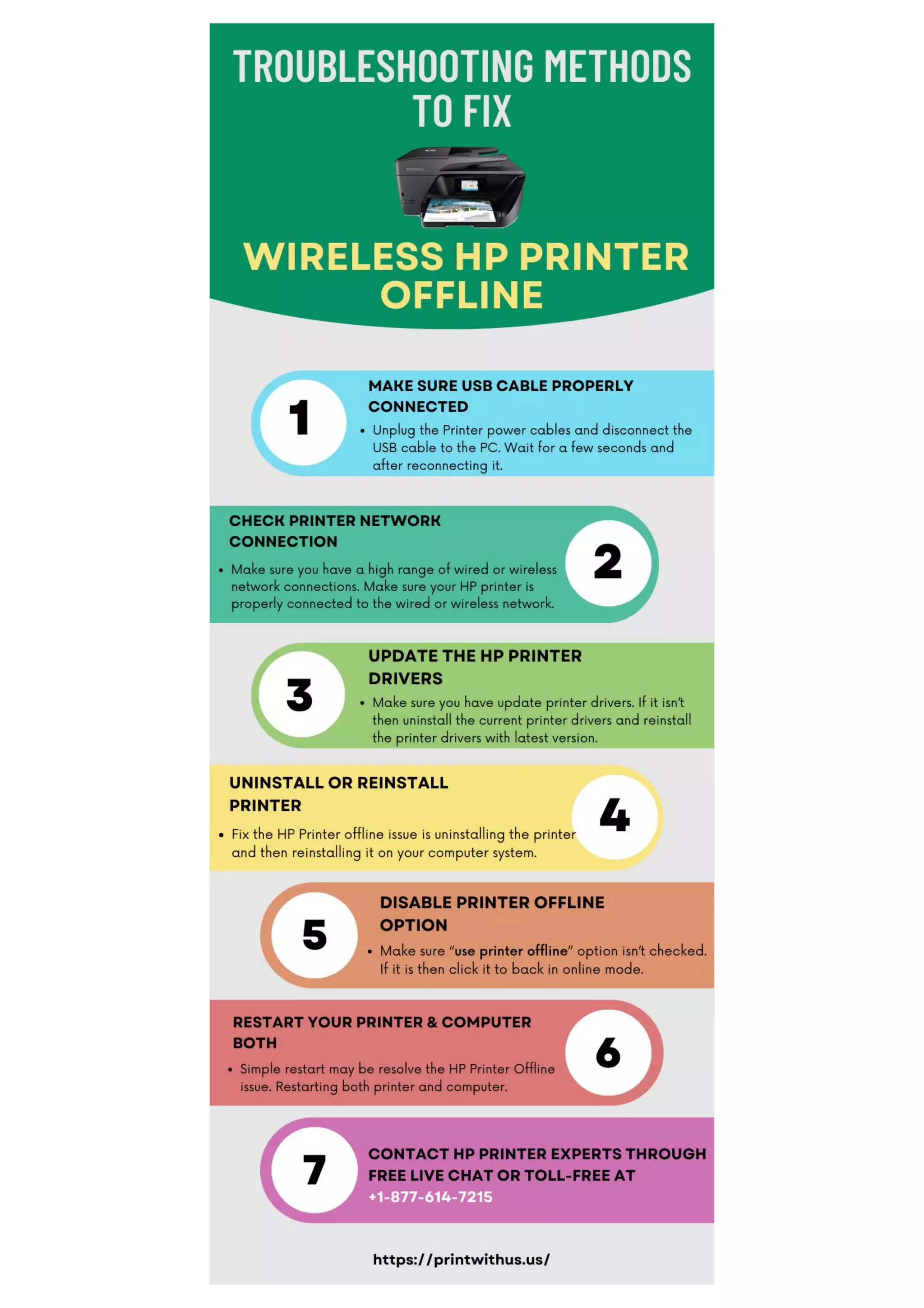 TROUBLESHOOTING METHODS TO FIX

WIRELESS HP PRINTER OFFLINE

1

MAKE SURE USB CABLE PROPERLY CONNECTED

• Unplug the Printer power cables and disconnect the USB cable to the PC. Wait for a few seconds and after reconnecting it.

CHECK PRINTER NETWORK CONNECTION

• Make sure you have a high range of wired or wireless network connections. Make sure your HP printer is properly connected to the wired or wireless network.

2

3

UPDATE THE HP PRINTER DRIVERS

• Make sure you have update printer drivers. If it isn't then uninstall the current printer drivers and reinstall the printer drivers with latest version.

UNINSTALL OR REINSTALL PRINTER

• Fix the HP Printer offline issue is uninstalling the printer and then reinstalling it on your computer system.

4

5

DISABLE PRINTER OFFLINE OPTION

• Make sure "use printer offline" option isn't checked. If it is then click it to back in online mode.

RESTART YOUR PRINTER & COMPUTER BOTH

• Simple restart may be resolve the HP Printer Offline issue. Restarting both printer and computer.

6

7

CONTACT HP PRINTER EXPERTS THROUGH FREE LIVE CHAT OR TOLL-FREE AT +1-877-614-7215

https://printwithus.us/