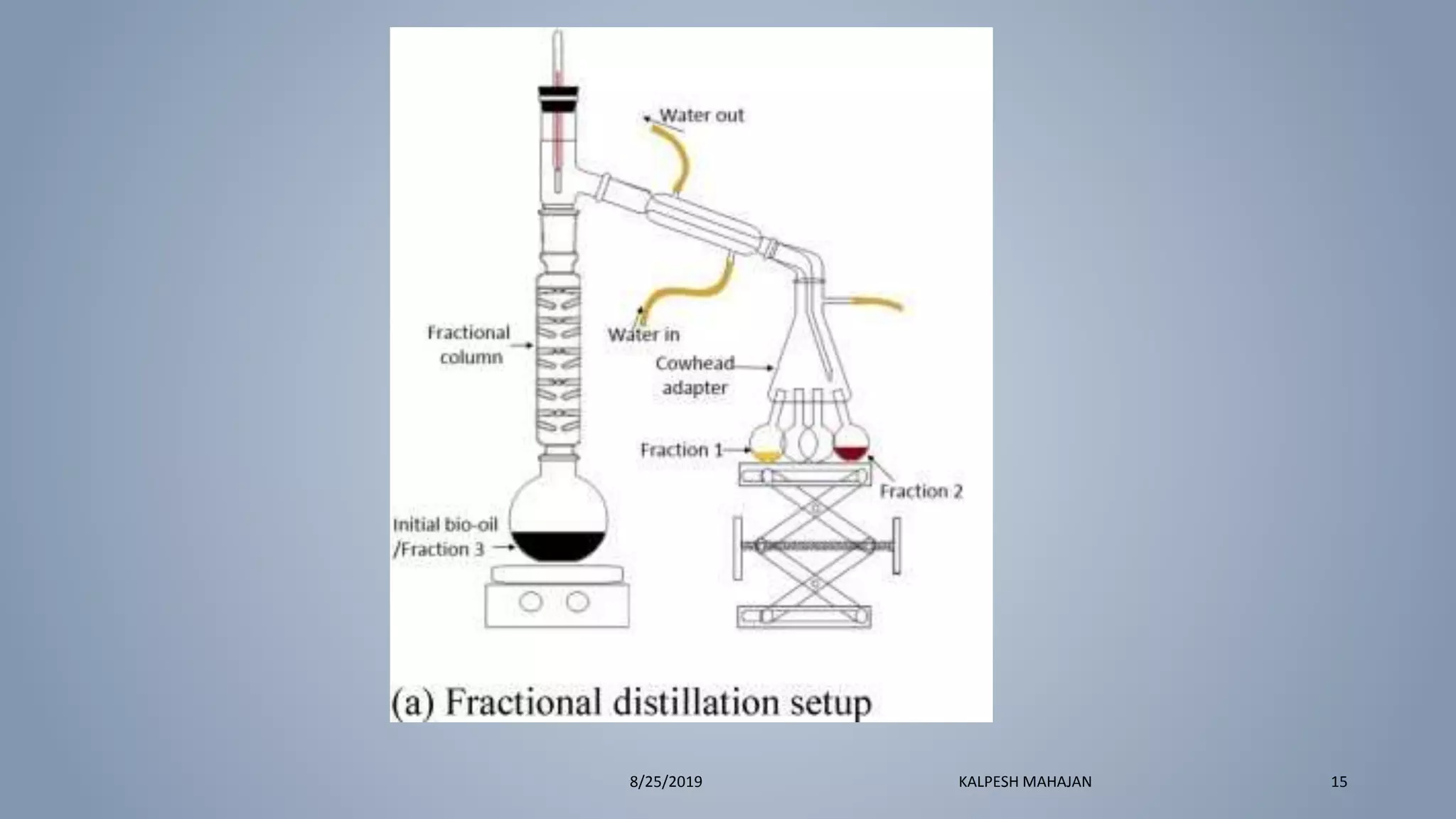 Water out

Fractional column

Water in

Cowhead adapter

Fraction 1

Fraction 2

Initial bio-oil /Fraction 3

(a) Fractional distillation setup

8/25/2019

KALPESH MAHAJAN

15