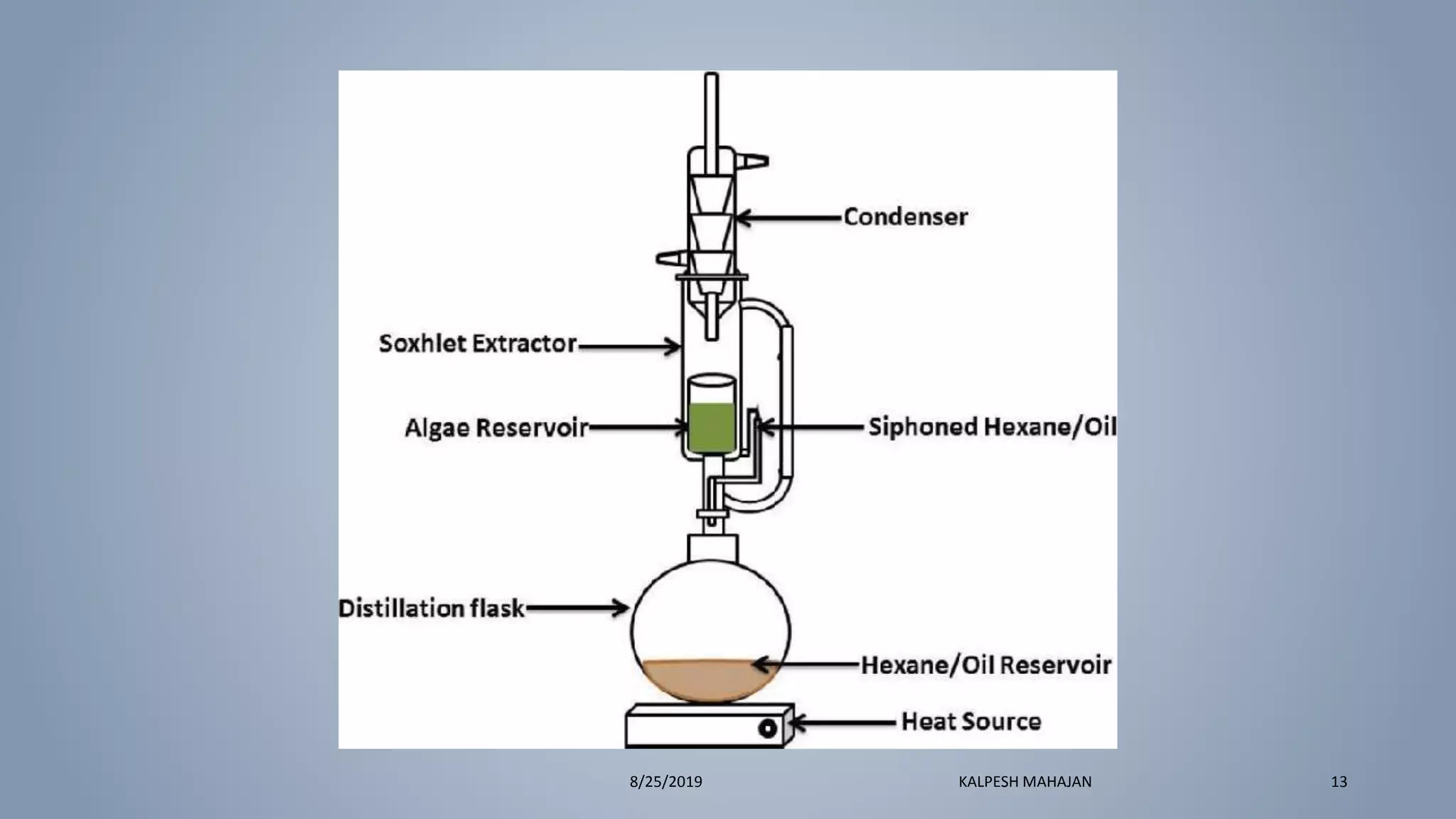 Condenser

Soxhlet Extractor

Algae Reservoir

Siphoned Hexane/Oil

Distillation flask

Hexane/Oil Reservoir

Heat Source

8/25/2019

KALPESH MAHAJAN

13