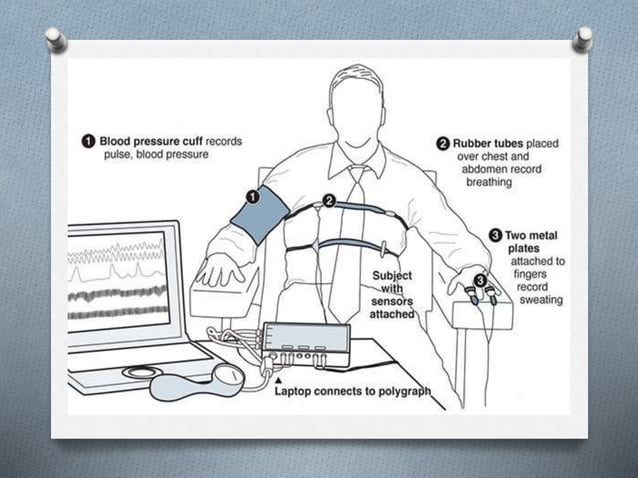 1 Blood pressure cuff records pulse, blood pressure

2 Rubber tubes placed over chest and abdomen record breathing

3 Two metal plates attached to fingers record sweating

1

2

3

Subject with sensors attached

Laptop connects to polygraph