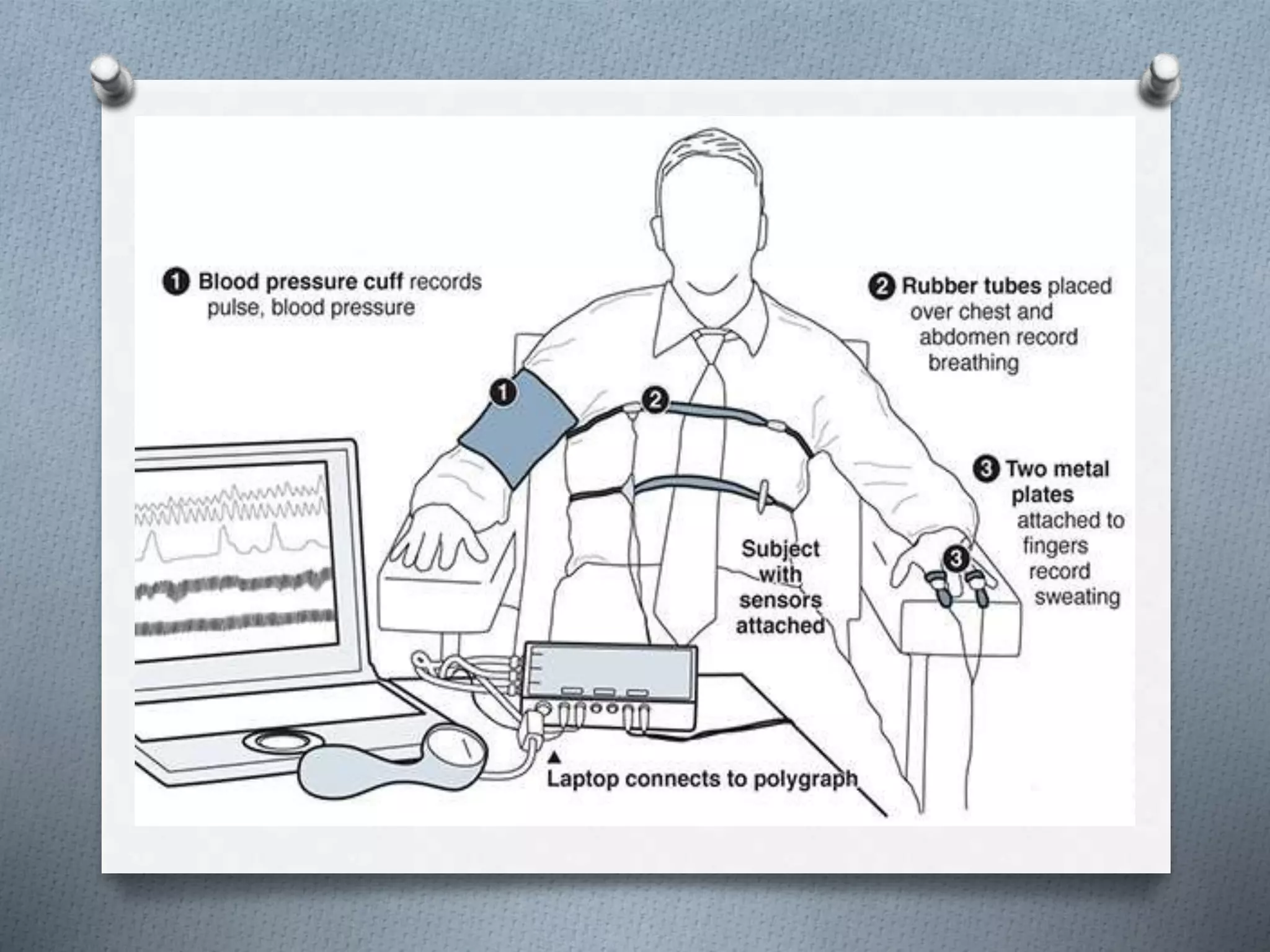 1 Blood pressure cuff records pulse, blood pressure

2 Rubber tubes placed over chest and abdomen record breathing

1

2

3 Two metal plates attached to fingers record sweating

Subject with sensors attached

3

Laptop connects to polygraph