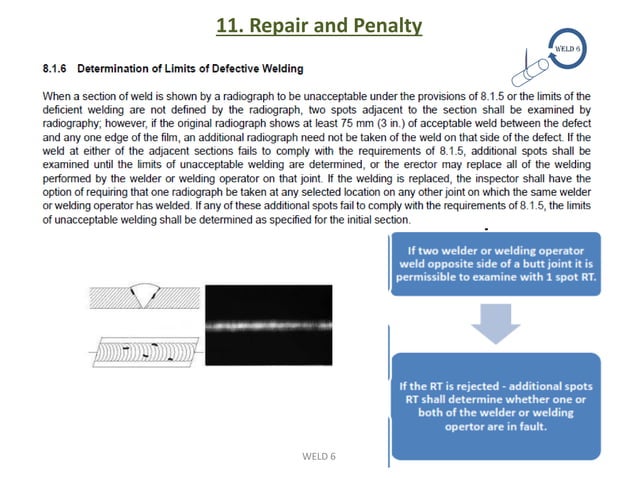 11. Repair and Penalty

WELD 6

8.1.6 Determination of Limits of Defective Welding

When a section of weld is shown by a radiograph to be unacceptable under the provisions of 8.1.5 or the limits of the deficient welding are not defined by the radiograph, two spots adjacent to the section shall be examined by radiography; however, if the original radiograph shows at least 75 mm (3 in.) of acceptable weld between the defect and any one edge of the film, an additional radiograph need not be taken of the weld on that side of the defect. If the weld at either of the adjacent sections fails to comply with the requirements of 8.1.5, additional spots shall be examined until the limits of unacceptable welding are determined, or the erector may replace all of the welding performed by the welder or welding operator on that joint. If the welding is replaced, the inspector shall have the option of requiring that one radiograph be taken at any selected location on any other joint on which the same welder or welding operator has welded. If any of these additional spots fail to comply with the requirements of 8.1.5, the limits of unacceptable welding shall be determined as specified for the initial section.

If two welder or welding operator weld opposite side of a butt joint it is permissible to examine with 1 spot RT.

If the RT is rejected - additional spots RT shall determine whether one or both of the welder or welding opertor are in fault.

WELD 6