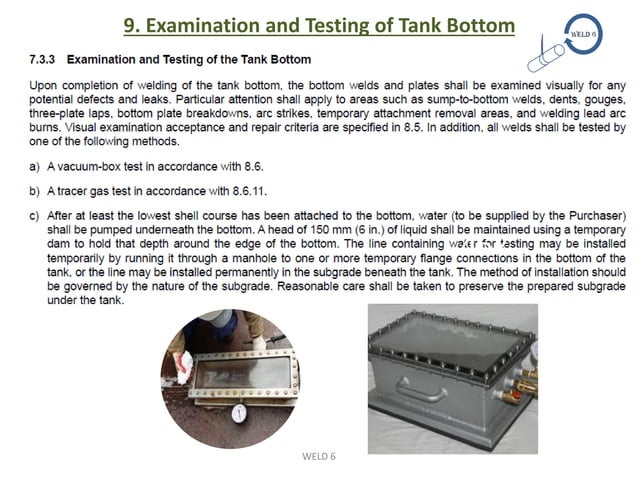 9. Examination and Testing of Tank Bottom

WELD 6

7.3.3 Examination and Testing of the Tank Bottom

Upon completion of welding of the tank bottom, the bottom welds and plates shall be examined visually for any potential defects and leaks. Particular attention shall apply to areas such as sump-to-bottom welds, dents, gouges, three-plate laps, bottom plate breakdowns, arc strikes, temporary attachment removal areas, and welding lead arc burns. Visual examination acceptance and repair criteria are specified in 8.5. In addition, all welds shall be tested by one of the following methods.

a) A vacuum-box test in accordance with 8.6.

b) A tracer gas test in accordance with 8.6.11.

c) After at least the lowest shell course has been attached to the bottom, water (to be supplied by the Purchaser) shall be pumped underneath the bottom. A head of 150 mm (6 in.) of liquid shall be maintained using a temporary dam to hold that depth around the edge of the bottom. The line containing water for testing may be installed temporarily by running it through a manhole to one or more temporary flange connections in the bottom of the tank, or the line may be installed permanently in the subgrade beneath the tank. The method of installation should be governed by the nature of the subgrade. Reasonable care shall be taken to preserve the prepared subgrade under the tank.

WELD 6