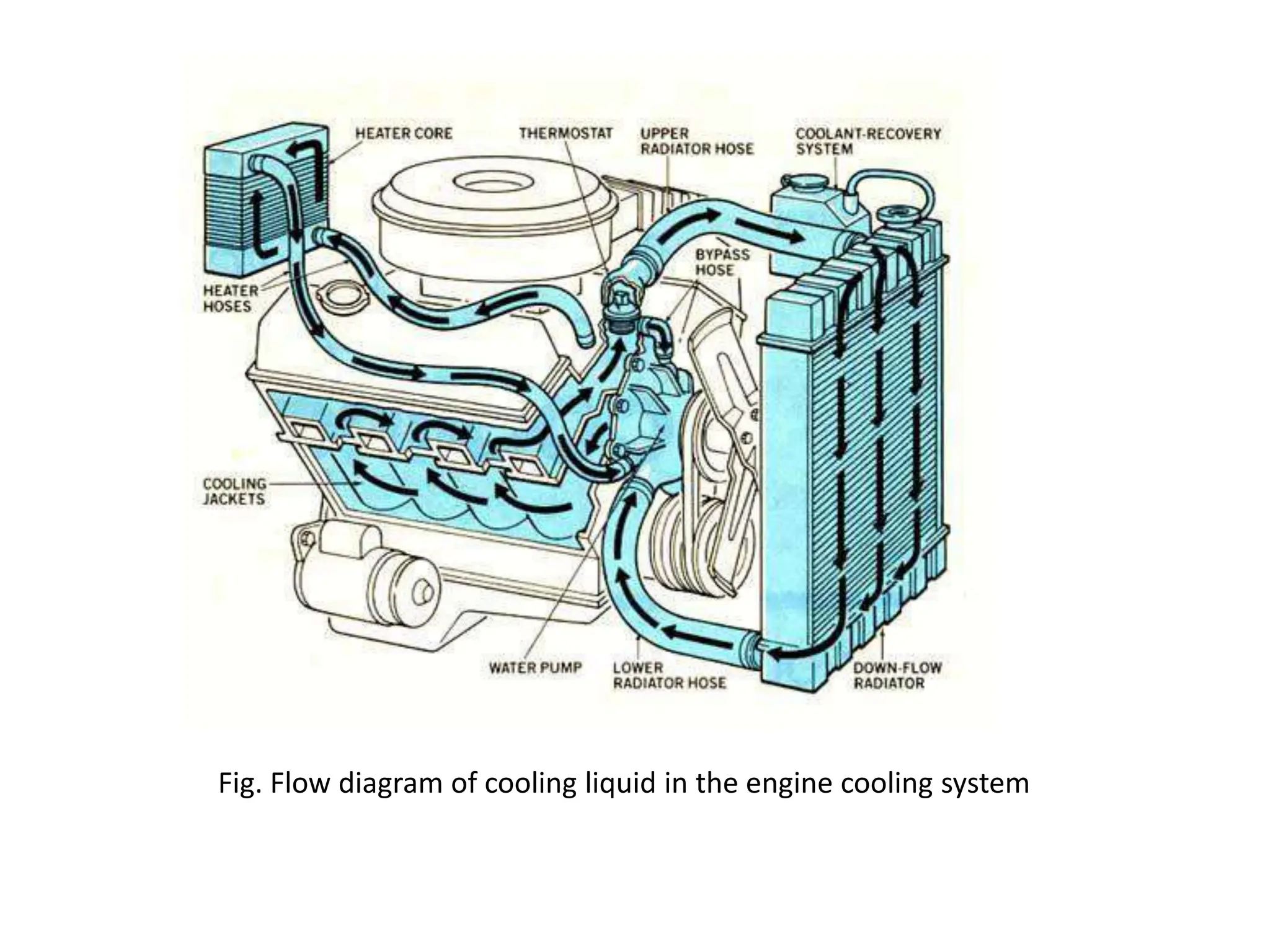 HEATER CORE
THERMOSTAT
UPPER RADIATOR HOSE
COOLANT-RECOVERY SYSTEM
BYPASS HOSE
HEATER HOSES
COOLING JACKETS
WATER PUMP
LOWER RADIATOR HOSE
DOWN-FLOW RADIATOR

Fig. Flow diagram of cooling liquid in the engine cooling system