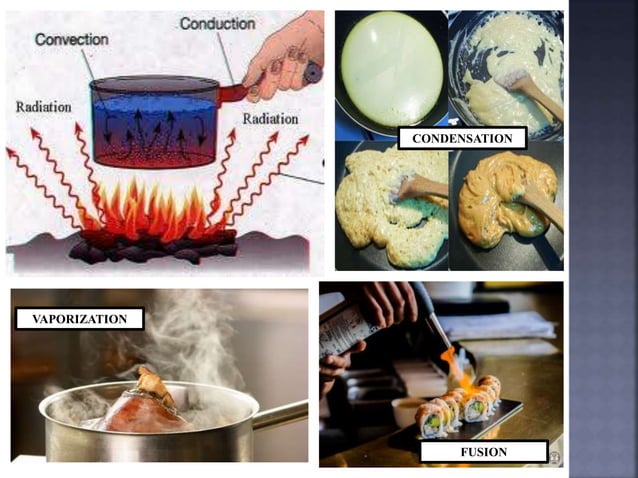 Convection
Conduction
Radiation
Radiation

CONDENSATION

VAPORIZATION

FUSION