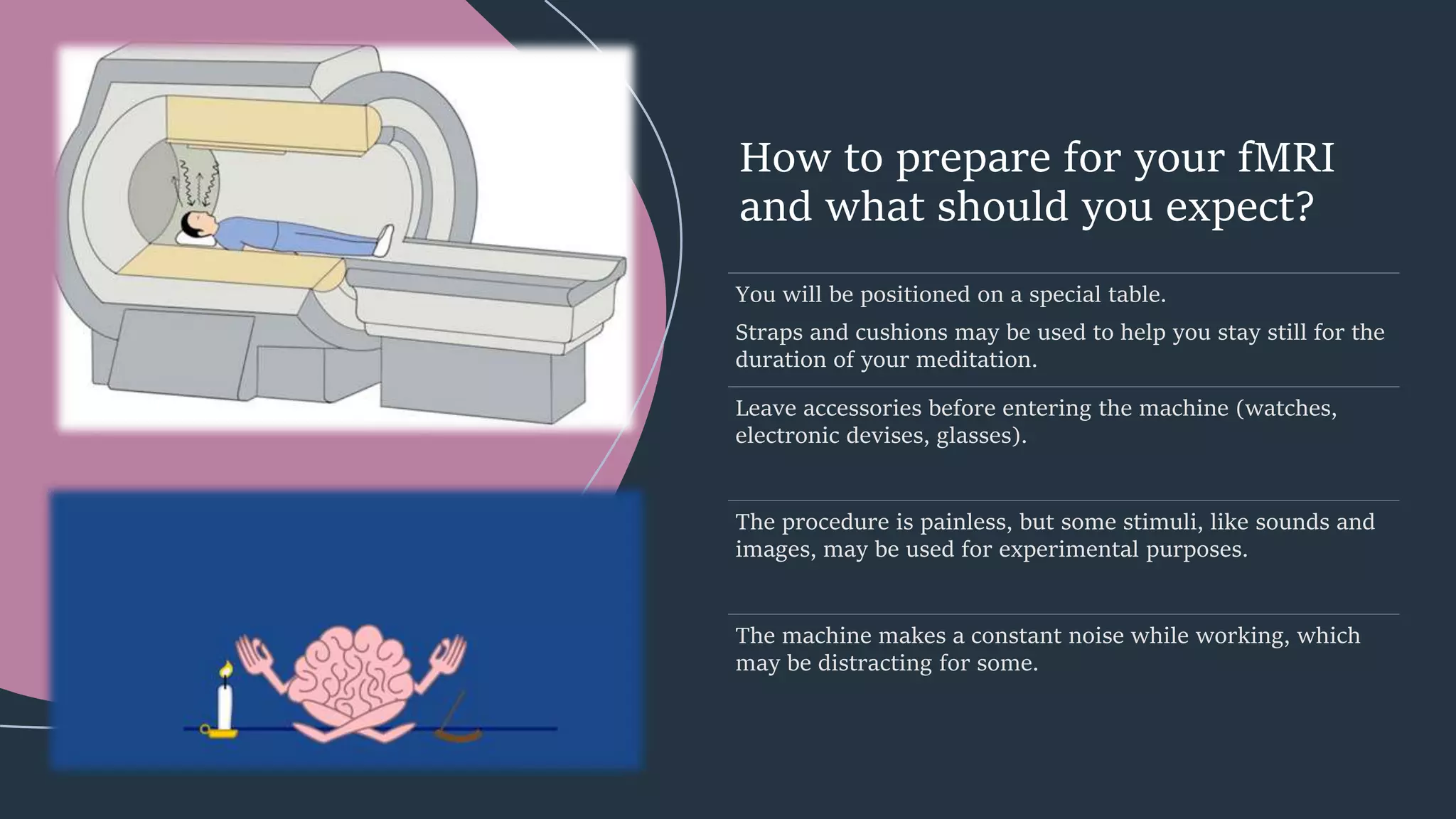 How to prepare for your fMRI and what should you expect?

You will be positioned on a special table.

Straps and cushions may be used to help you stay still for the duration of your meditation.

Leave accessories before entering the machine (watches, electronic devises, glasses).

The procedure is painless, but some stimuli, like sounds and images, may be used for experimental purposes.

The machine makes a constant noise while working, which may be distracting for some.