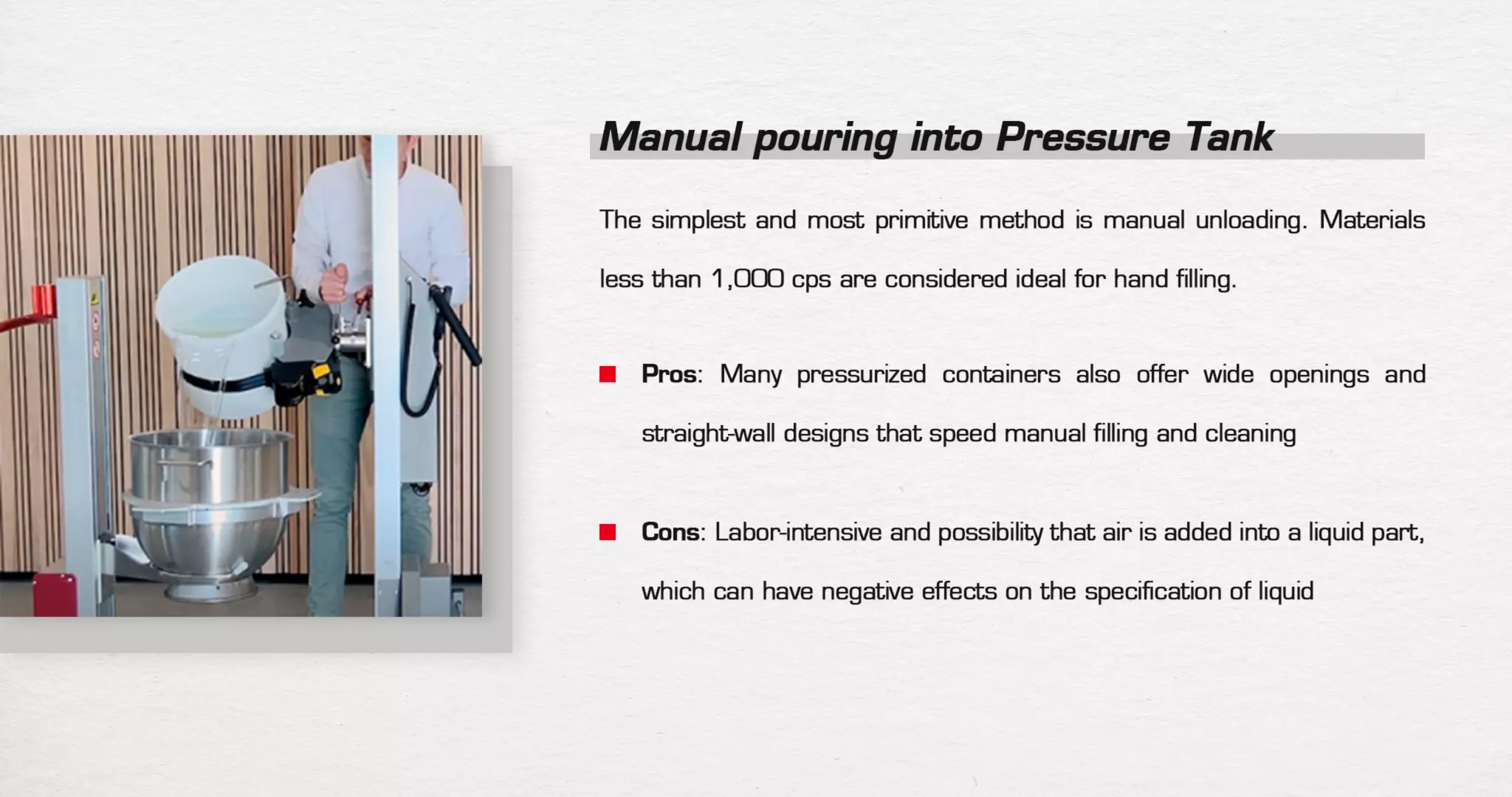 Manual pouring into Pressure Tank

The simplest and most primitive method is manual unloading. Materials less than 1,000 cps are considered ideal for hand filling.

Pros: Many pressurized containers also offer wide openings and straight-wall designs that speed manual filling and cleaning

Cons: Labor-intensive and possibility that air is added into a liquid part, which can have negative effects on the specification of liquid