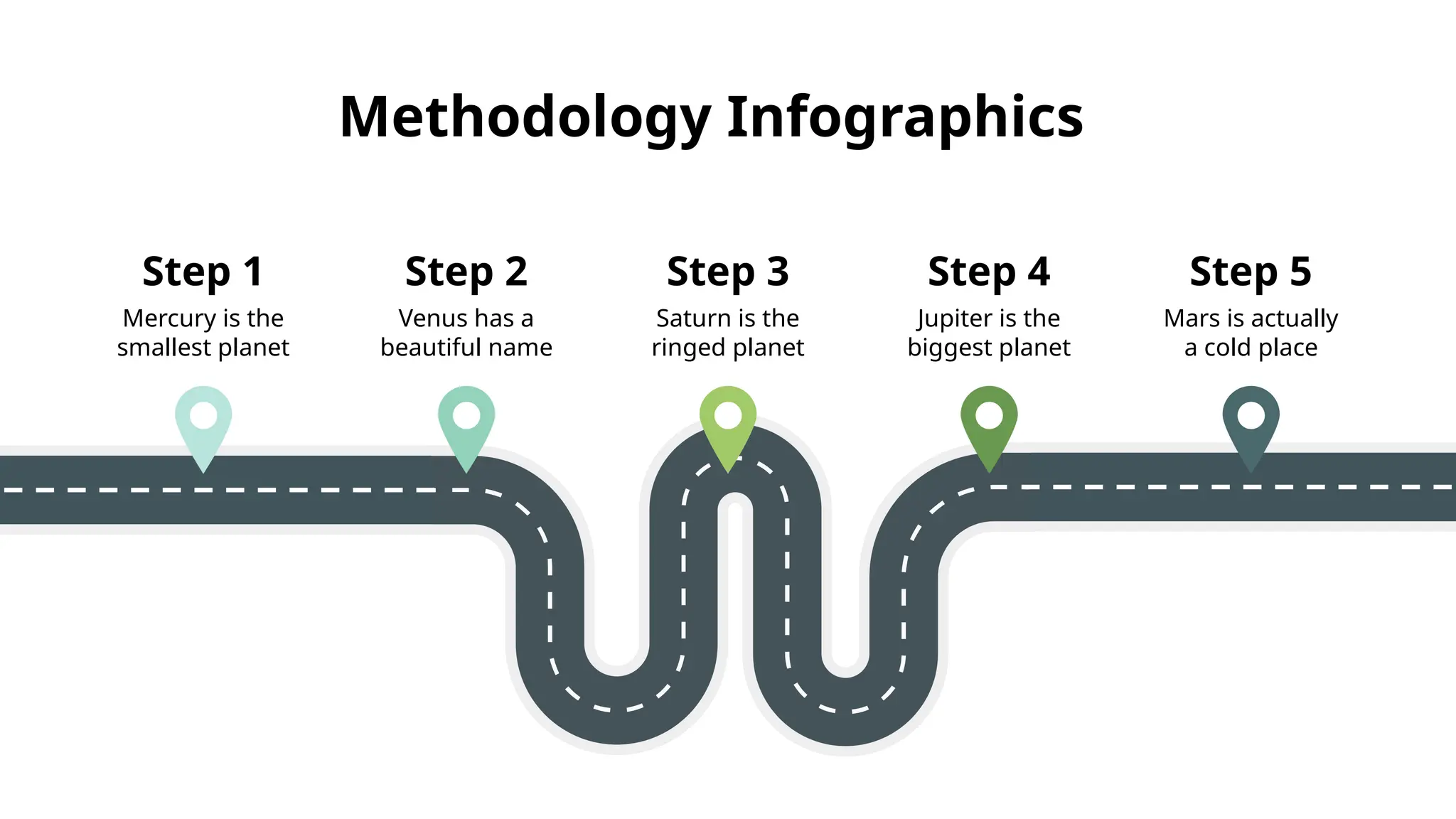 Methodology Infographics

Step 1
Mercury is the smallest planet

Step 2
Venus has a beautiful name

Step 3
Saturn is the ringed planet

Step 4
Jupiter is the biggest planet

Step 5
Mars is actually a cold place