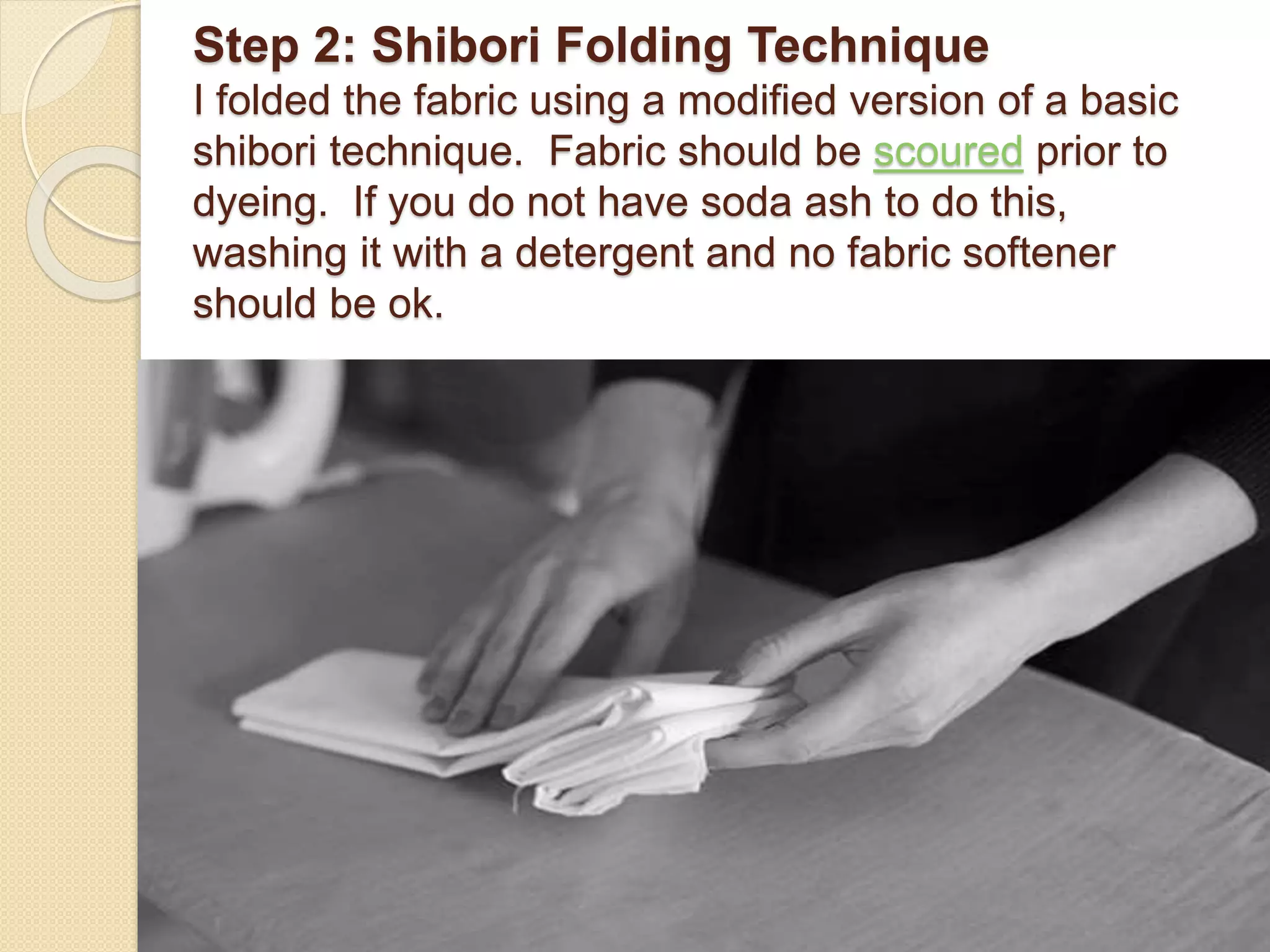 Step 2: Shibori Folding Technique
I folded the fabric using a modified version of a basic shibori technique.  Fabric should be scoured prior to dyeing.  If you do not have soda ash to do this, washing it with a detergent and no fabric softener should be ok.