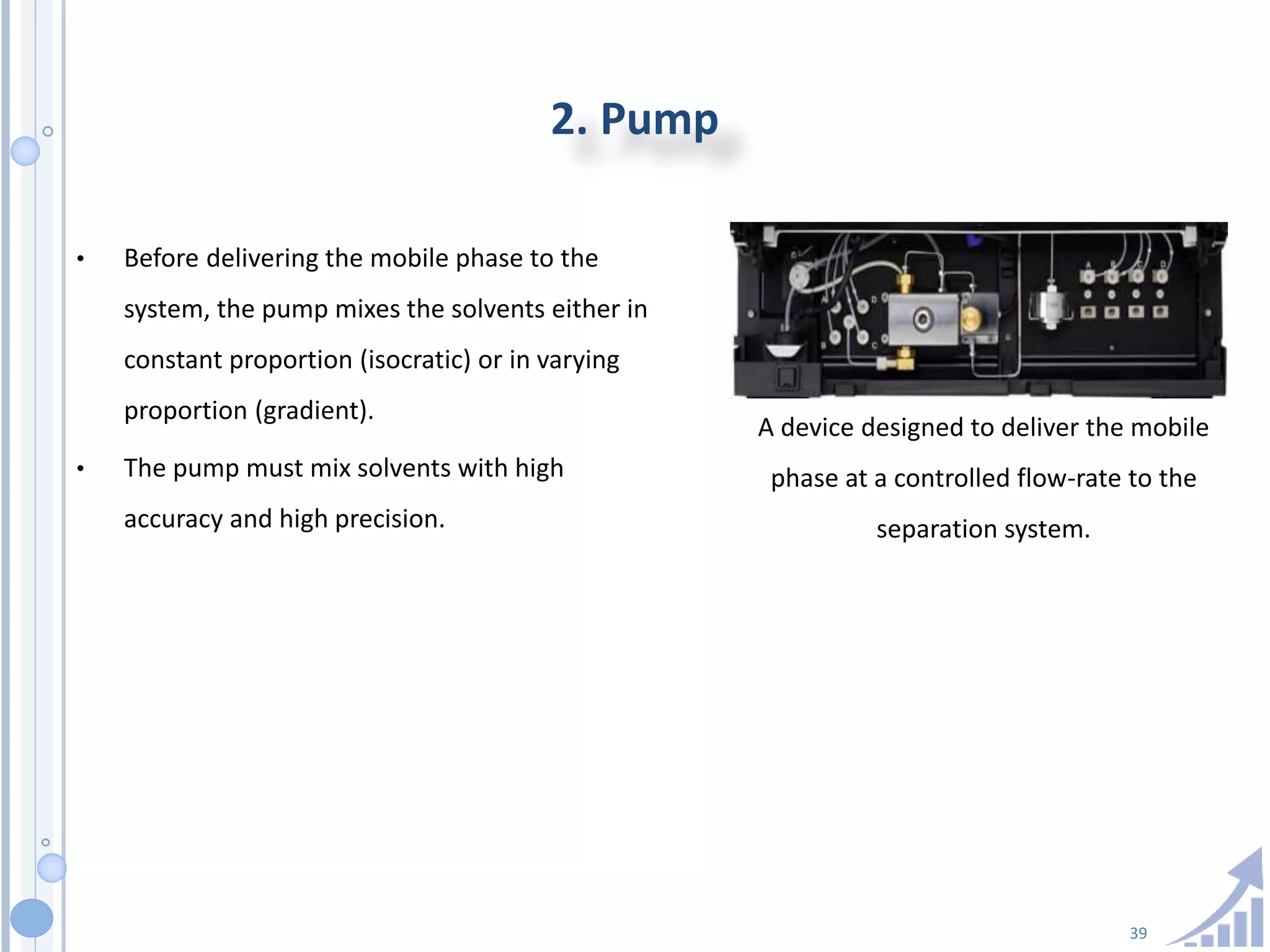 2. Pump

• Before delivering the mobile phase to the system, the pump mixes the solvents either in constant proportion (isocratic) or in varying proportion (gradient).

• The pump must mix solvents with high accuracy and high precision.

A device designed to deliver the mobile phase at a controlled flow-rate to the separation system.

39