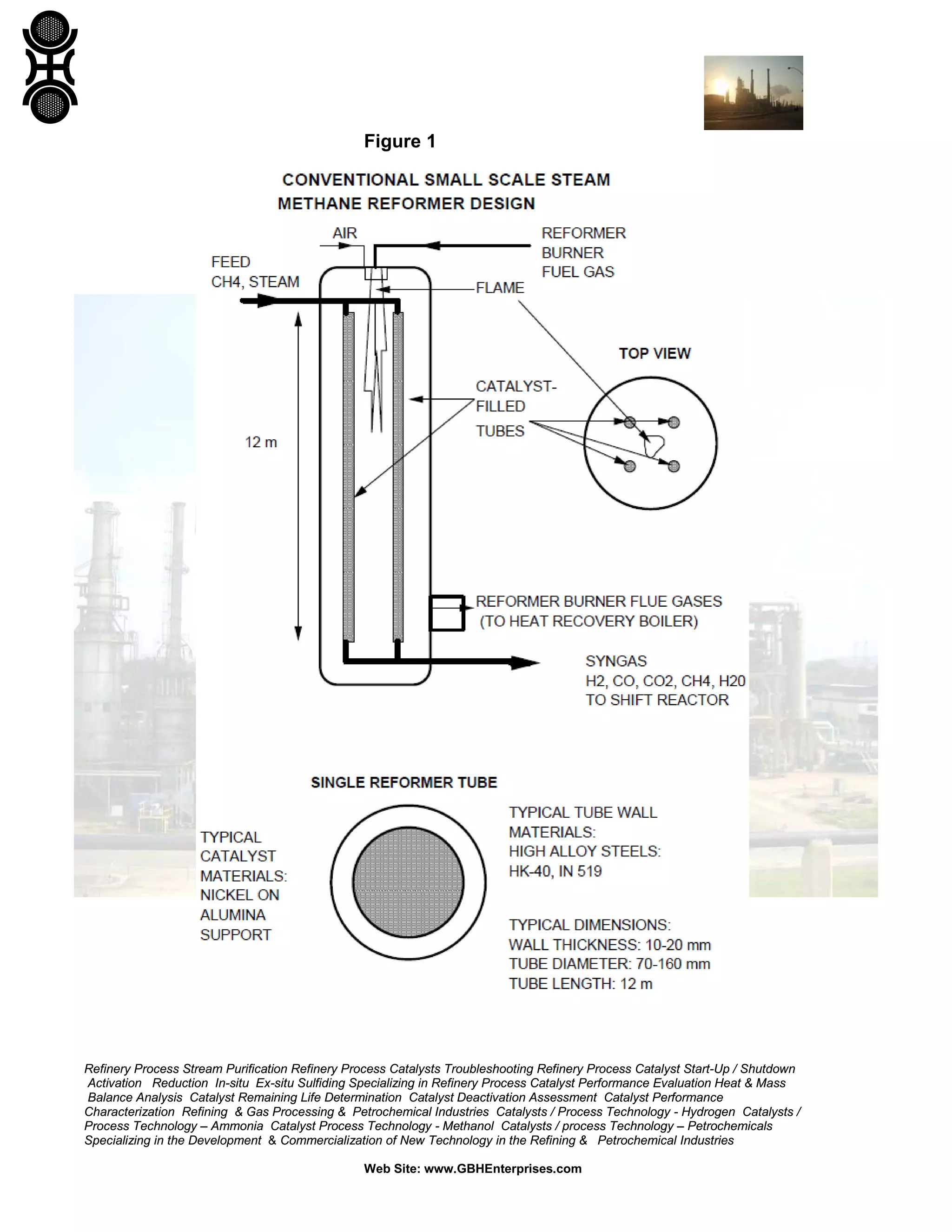 Figure 1

CONVENTIONAL SMALL SCALE STEAM METHANE REFORMER DESIGN

AIR

REFORMER BURNER FUEL GAS

FEED CH4, STEAM

FLAME

TOP VIEW

CATALYST-FILLED TUBES

12 m

REFORMER BURNER FLUE GASES (TO HEAT RECOVERY BOILER)

SYNGAS H2, CO, CO2, CH4, H20 TO SHIFT REACTOR

SINGLE REFORMER TUBE

TYPICAL CATALYST MATERIALS: NICKEL ON ALUMINA SUPPORT

TYPICAL TUBE WALL MATERIALS: HIGH ALLOY STEELS: HK-40, IN 519

TYPICAL DIMENSIONS: WALL THICKNESS: 10-20 mm TUBE DIAMETER: 70-160 mm TUBE LENGTH: 12 m

Refinery Process Stream Purification Refinery Process Catalysts Troubleshooting Refinery Process Catalyst Start-Up / Shutdown Activation Reduction In-situ Ex-situ Sulfiding Specializing in Refinery Process Catalyst Performance Evaluation Heat & Mass Balance Analysis Catalyst Remaining Life Determination Catalyst Deactivation Assessment Catalyst Performance Characterization Refining & Gas Processing & Petrochemical Industries Catalysts / Process Technology - Hydrogen Catalysts / Process Technology – Ammonia Catalyst Process Technology - Methanol Catalysts / process Technology – Petrochemicals Specializing in the Development & Commercialization of New Technology in the Refining & Petrochemical Industries

Web Site: www.GBHEnterprises.com