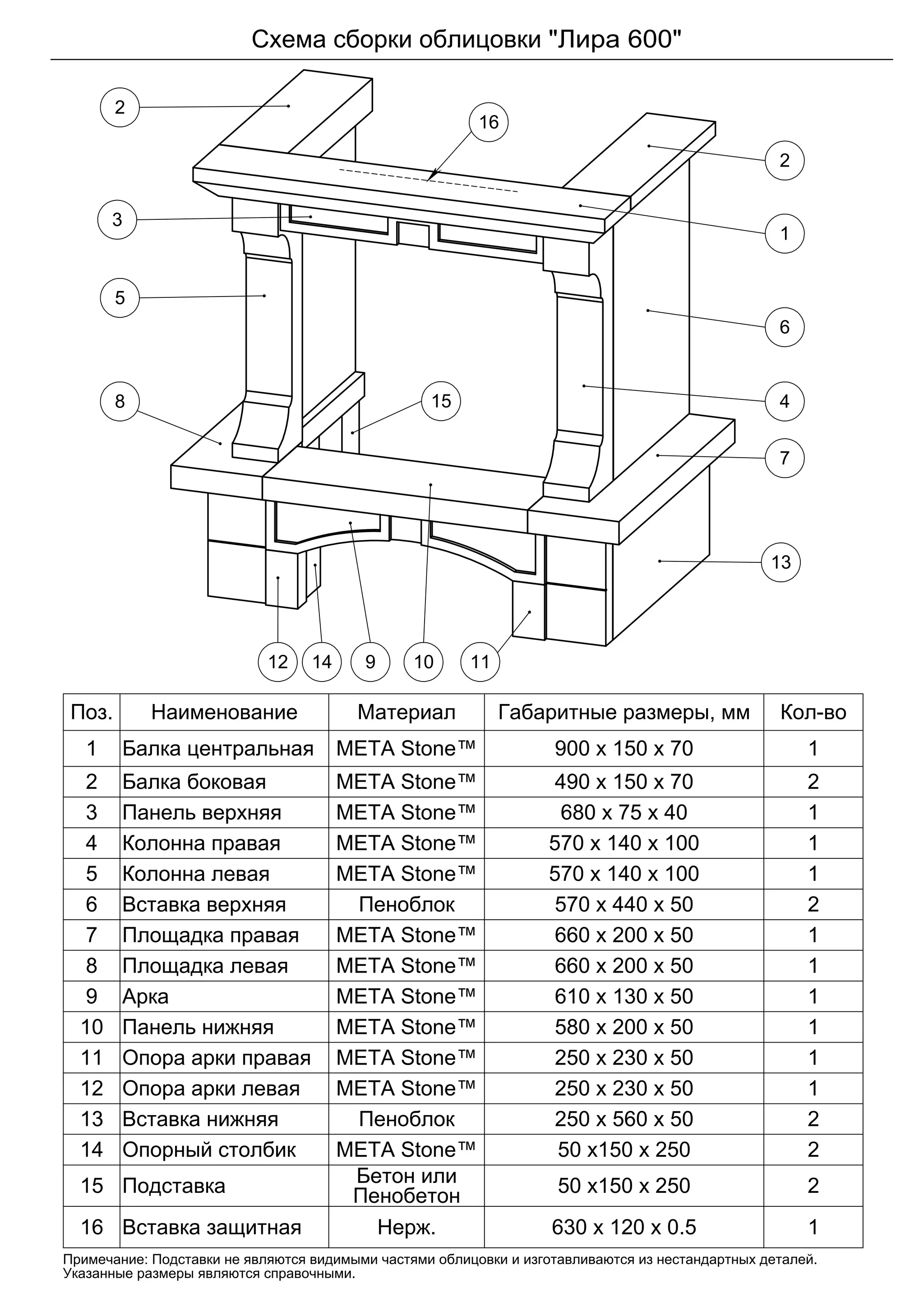 Схема сборки облицовки "Лира 600"

2
16
2
3
1
5
6
8
15
4
7
13
12
14
9
10
11

| Поз. | Наименование | Материал | Габаритные размеры, мм | Кол-во |
|---|---|---|---|---|
| 1 | Балка центральная | META Stone™ | 900 x 150 x 70 | 1 |
| 2 | Балка боковая | META Stone™ | 490 x 150 x 70 | 2 |
| 3 | Панель верхняя | META Stone™ | 680 x 75 x 40 | 1 |
| 4 | Колонна правая | META Stone™ | 570 x 140 x 100 | 1 |
| 5 | Колонна левая | META Stone™ | 570 x 140 x 100 | 1 |
| 6 | Вставка верхняя | Пеноблок | 570 x 440 x 50 | 2 |
| 7 | Площадка правая | META Stone™ | 660 x 200 x 50 | 1 |
| 8 | Площадка левая | META Stone™ | 660 x 200 x 50 | 1 |
| 9 | Арка | META Stone™ | 610 x 130 x 50 | 1 |
| 10 | Панель нижняя | META Stone™ | 580 x 200 x 50 | 1 |
| 11 | Опора арки правая | META Stone™ | 250 x 230 x 50 | 1 |
| 12 | Опора арки левая | META Stone™ | 250 x 230 x 50 | 1 |
| 13 | Вставка нижняя | Пеноблок | 250 x 560 x 50 | 2 |
| 14 | Опорный столбик | META Stone™ | 50 x150 x 250 | 2 |
| 15 | Подставка | Бетон или Пенобетон | 50 x150 x 250 | 2 |
| 16 | Вставка защитная | Нерж. | 630 x 120 x 0.5 | 1 |

Примечание: Подставки не являются видимыми частями облицовки и изготавливаются из нестандартных деталей. Указанные размеры являются справочными.