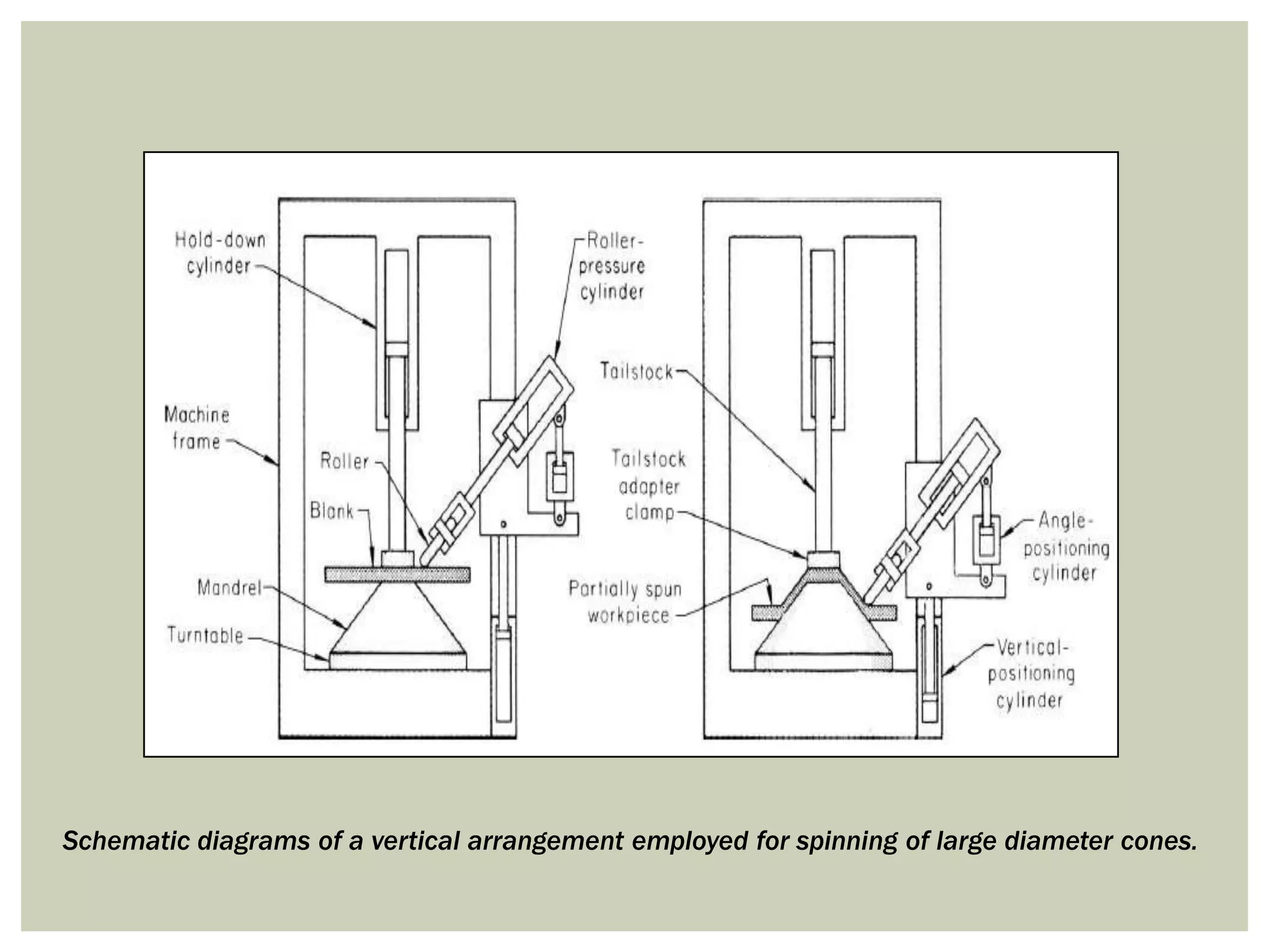 Hold-down cylinder

Roller-pressure cylinder

Machine frame

Roller

Blank

Mandrel

Turntable

Tailstock

Tailstock adapter clamp

Partially spun workpiece

Angle-positioning cylinder

Vertical-positioning cylinder

Schematic diagrams of a vertical arrangement employed for spinning of large diameter cones.