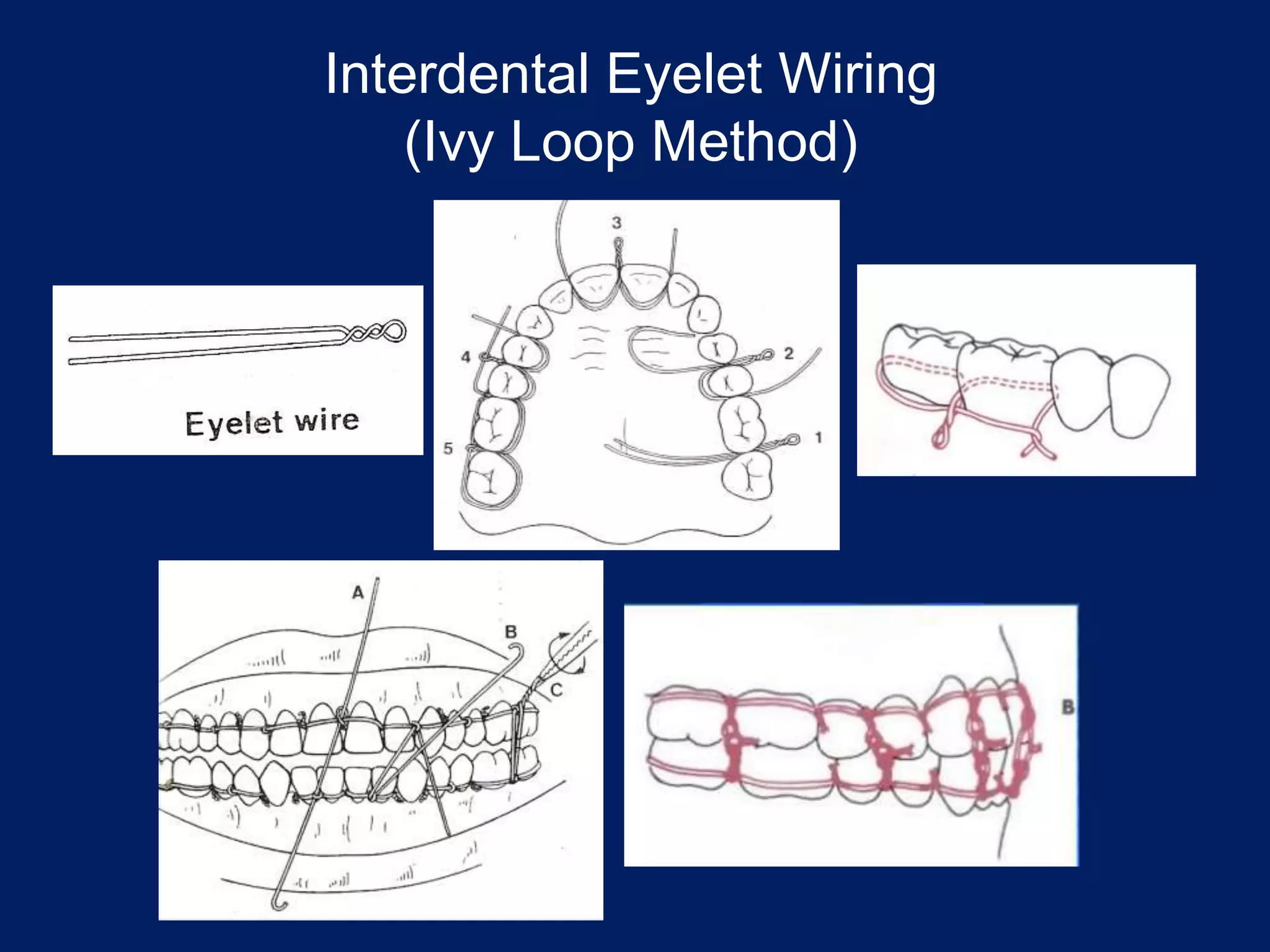 Interdental Eyelet Wiring
(Ivy Loop Method)

Eyelet wire

3
4
2
5
1

A
B
C

B