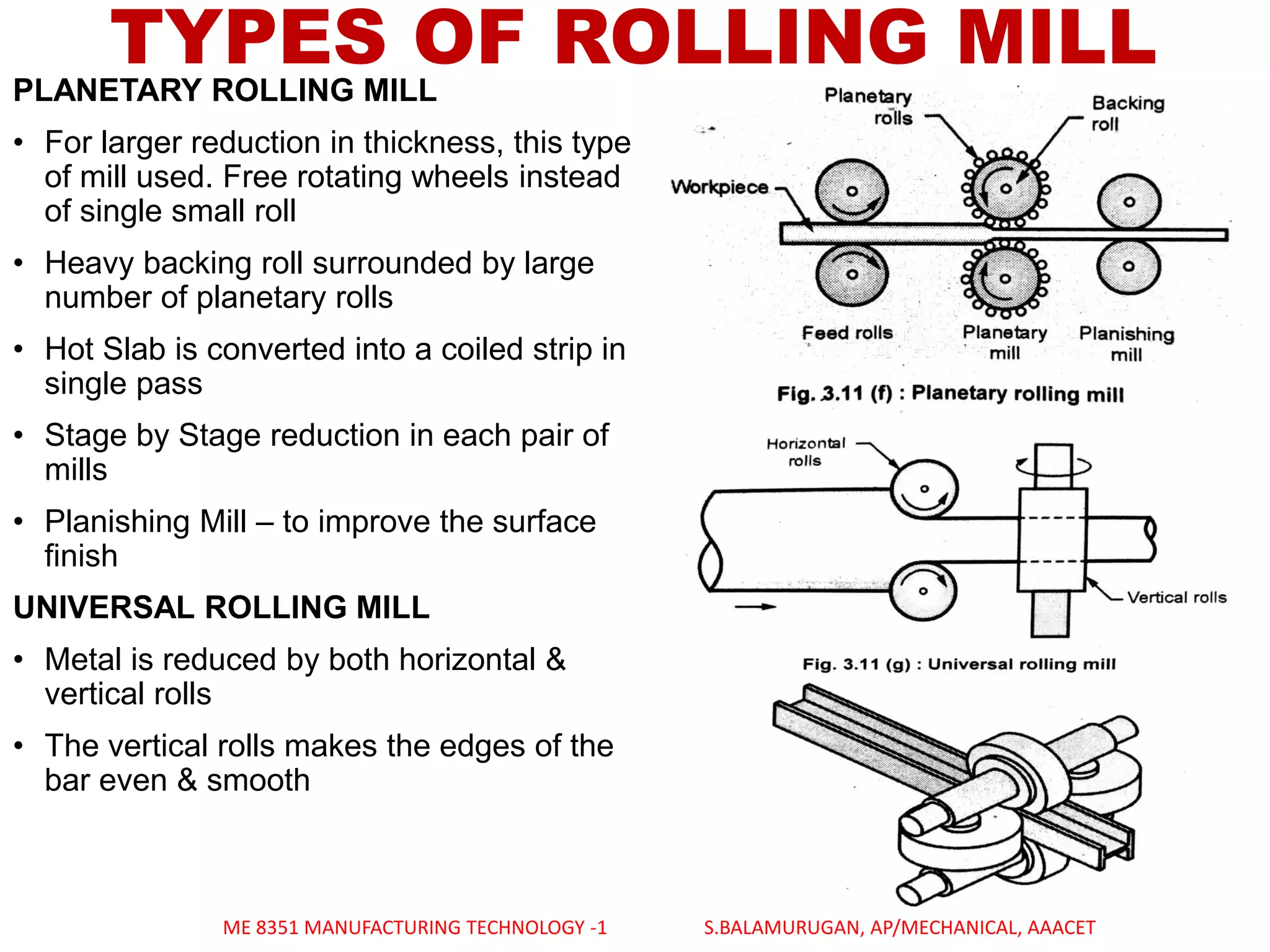 TYPES OF ROLLING MILL

PLANETARY ROLLING MILL

• For larger reduction in thickness, this type of mill used. Free rotating wheels instead of single small roll

• Heavy backing roll surrounded by large number of planetary rolls

• Hot Slab is converted into a coiled strip in single pass

• Stage by Stage reduction in each pair of mills

• Planishing Mill – to improve the surface finish

UNIVERSAL ROLLING MILL

• Metal is reduced by both horizontal & vertical rolls

• The vertical rolls makes the edges of the bar even & smooth

Planetary rolls
Backing roll
Workpiece
Feed rolls
Planetary mill
Planishing mill

Fig. 3.11 (f) : Planetary rolling mill

Horizontal rolls
Vertical rolls

Fig. 3.11 (g) : Universal rolling mill

ME 8351 MANUFACTURING TECHNOLOGY -1 S.BALAMURUGAN, AP/MECHANICAL, AAACET