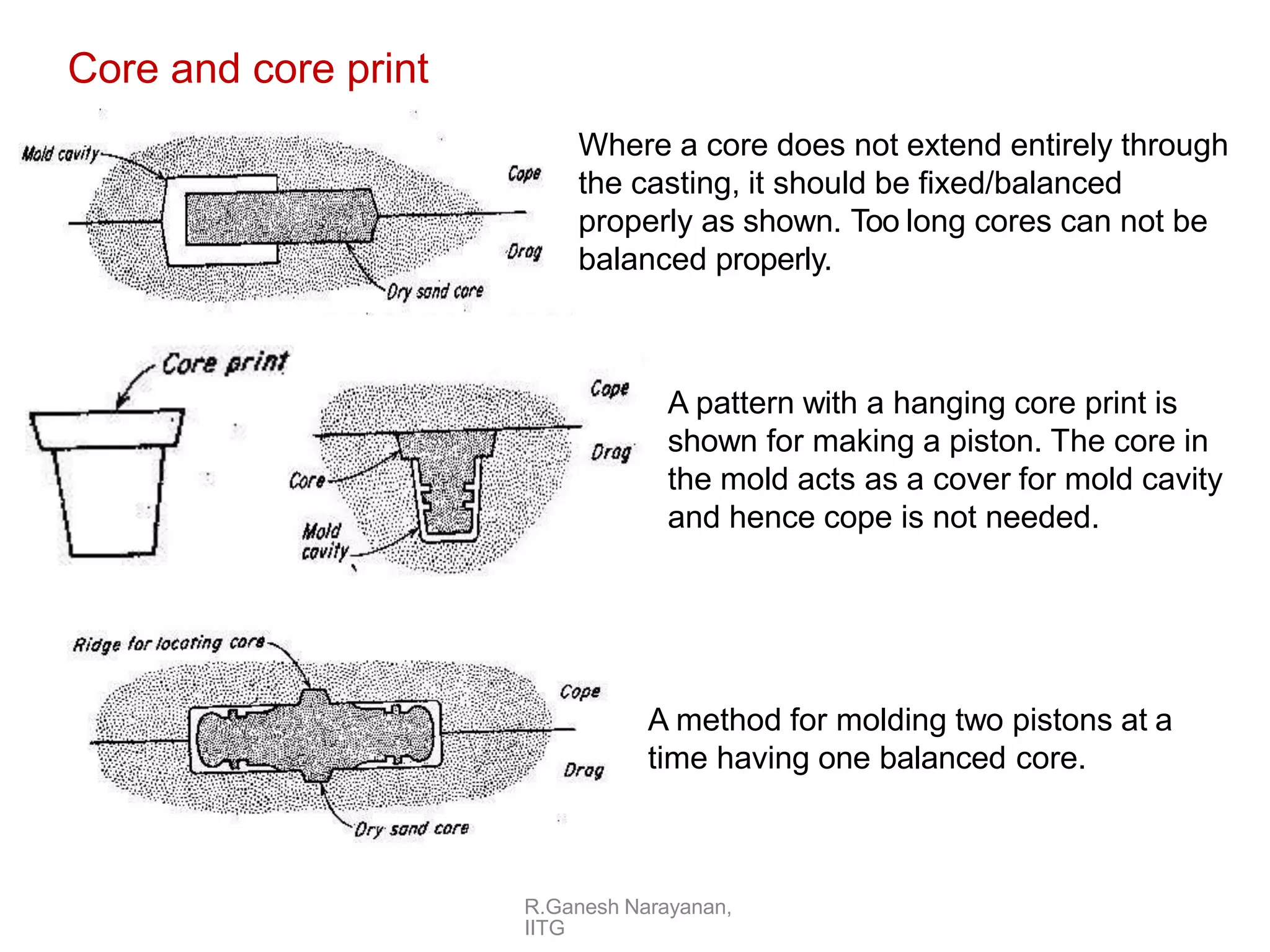 Core and core print

Mold cavity

Cope

Drag

Dry sand core

Where a core does not extend entirely through the casting, it should be fixed/balanced properly as shown. Too long cores can not be balanced properly.

Core print

Cope

Drag

Core

Mold cavity

A pattern with a hanging core print is shown for making a piston. The core in the mold acts as a cover for mold cavity and hence cope is not needed.

Ridge for locating core

Cope

Drag

Dry sand core

A method for molding two pistons at a time having one balanced core.

R.Ganesh Narayanan, IITG