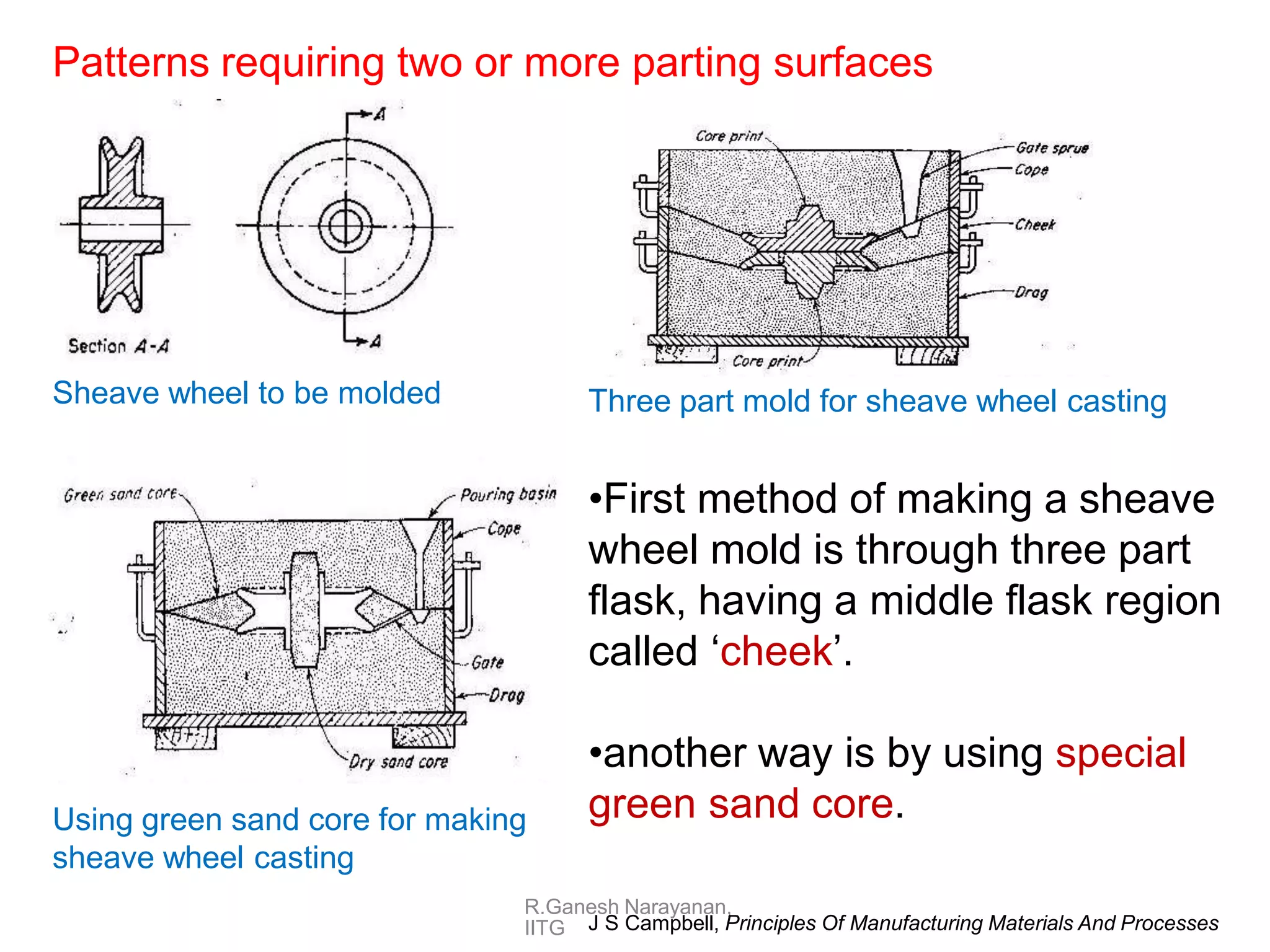 Patterns requiring two or more parting surfaces

A

A

Section A-A

Sheave wheel to be molded

Core print

Gate sprue

Cope

Cheek

Drag

Core print

Three part mold for sheave wheel casting

Green sand core

Pouring basin

Cope

Gate

Drag

Dry sand core

Using green sand core for making sheave wheel casting

•First method of making a sheave wheel mold is through three part flask, having a middle flask region called ‘cheek’.

•another way is by using special green sand core.

R.Ganesh Narayanan, IITG

J S Campbell, Principles Of Manufacturing Materials And Processes