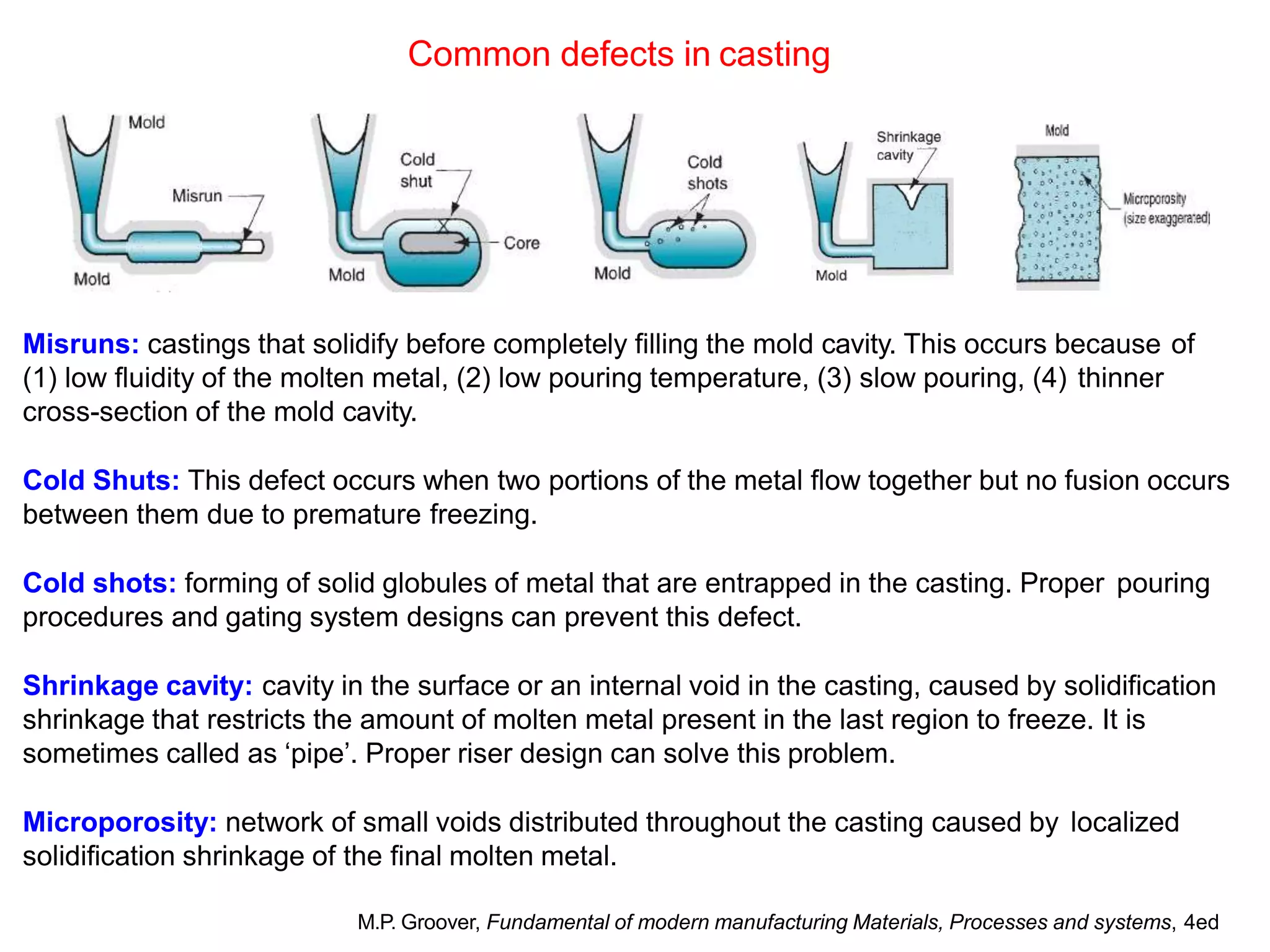 Common defects in casting

Mold
Misrun
Mold

Cold shut
Core
Mold

Cold shots
Mold

Shrinkage cavity
Mold

Mold
Microporosity (size exaggerated)

Misruns: castings that solidify before completely filling the mold cavity. This occurs because of (1) low fluidity of the molten metal, (2) low pouring temperature, (3) slow pouring, (4) thinner cross-section of the mold cavity.

Cold Shuts: This defect occurs when two portions of the metal flow together but no fusion occurs between them due to premature freezing.

Cold shots: forming of solid globules of metal that are entrapped in the casting. Proper pouring procedures and gating system designs can prevent this defect.

Shrinkage cavity: cavity in the surface or an internal void in the casting, caused by solidification shrinkage that restricts the amount of molten metal present in the last region to freeze. It is sometimes called as ‘pipe’. Proper riser design can solve this problem.

Microporosity: network of small voids distributed throughout the casting caused by localized solidification shrinkage of the final molten metal.

M.P. Groover, Fundamental of modern manufacturing Materials, Processes and systems, 4ed