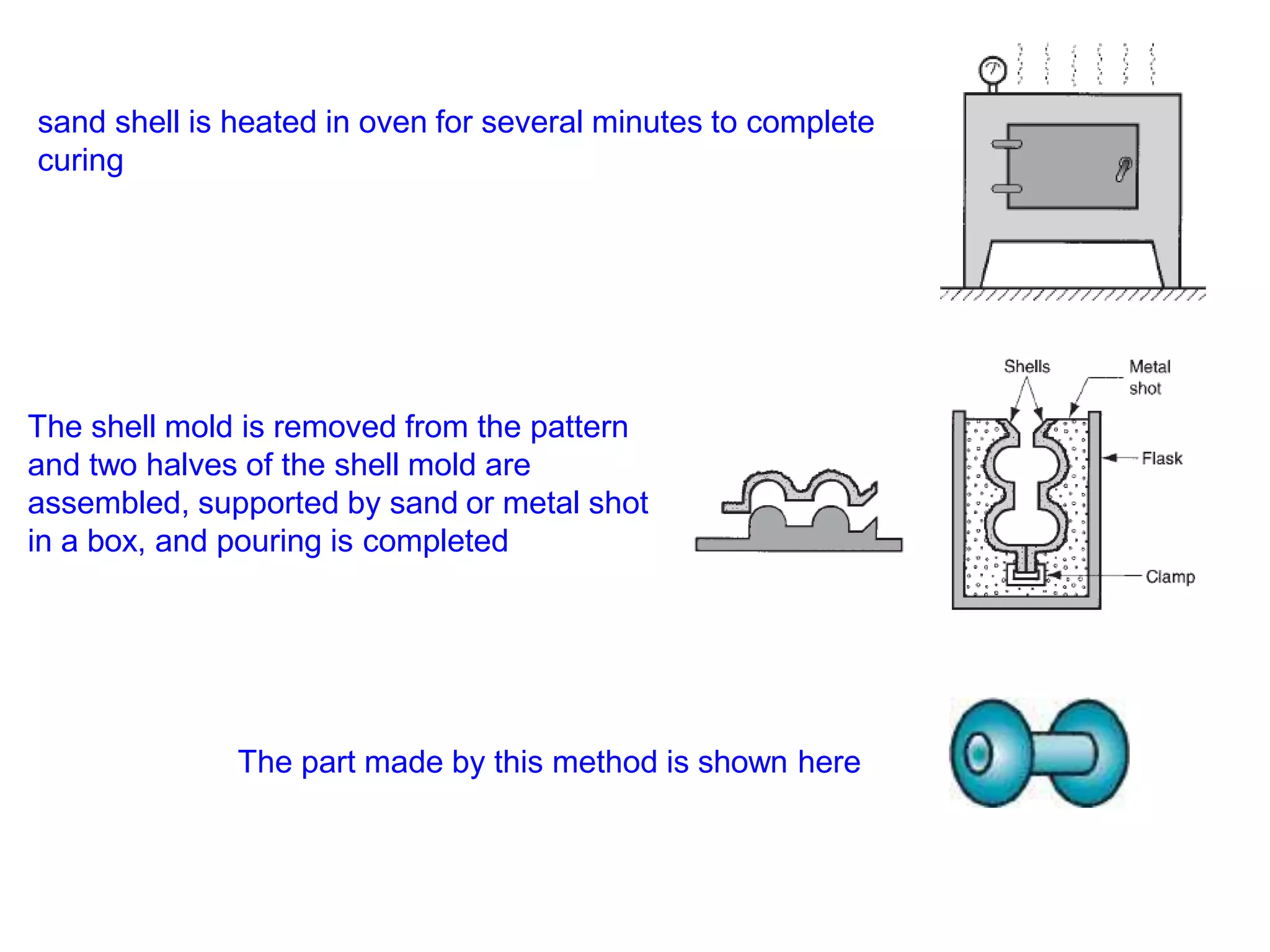 sand shell is heated in oven for several minutes to complete curing

The shell mold is removed from the pattern and two halves of the shell mold are assembled, supported by sand or metal shot in a box, and pouring is completed

Shells

Metal shot

Flask

Clamp

The part made by this method is shown here