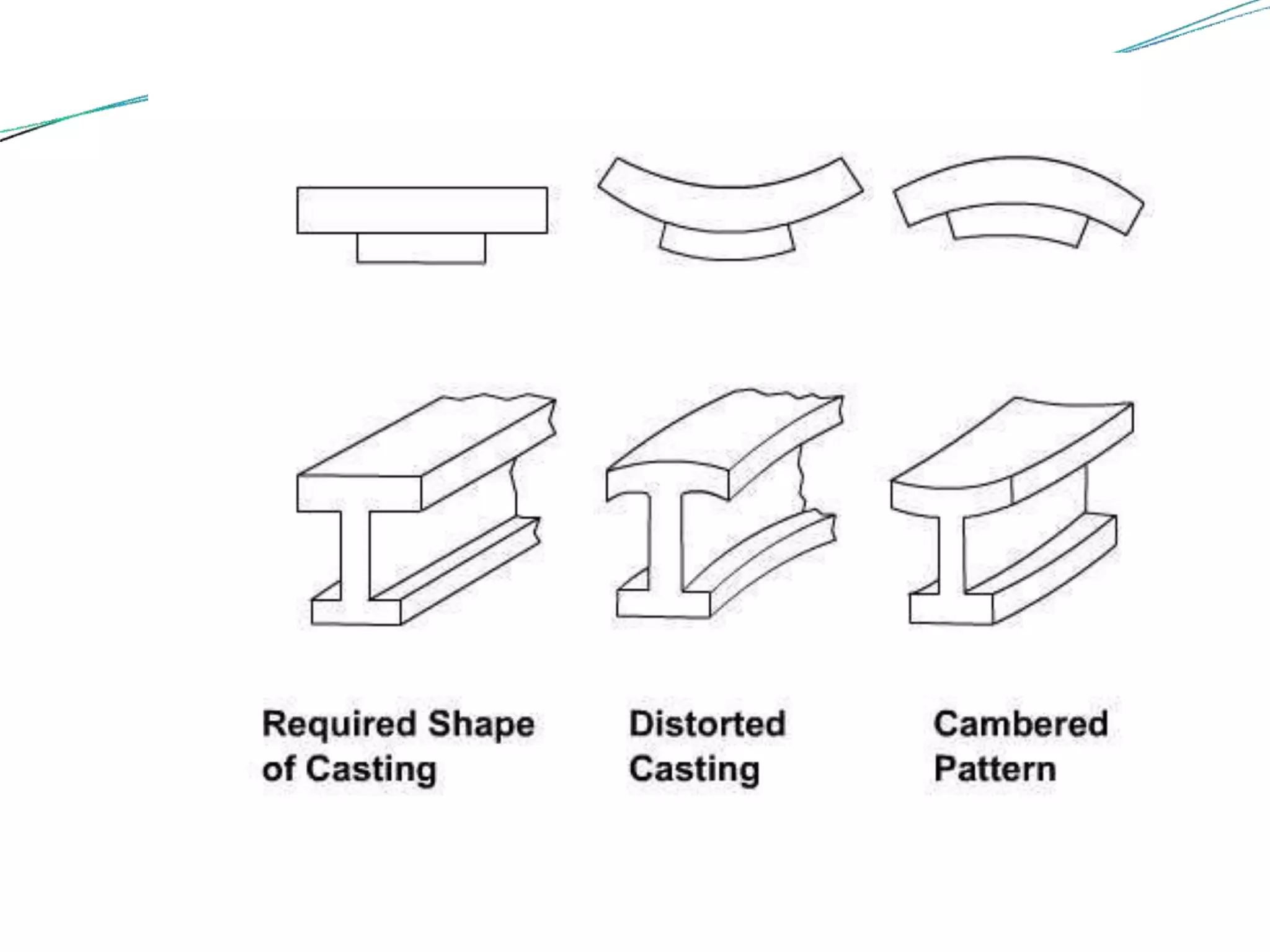 Required Shape of Casting

Distorted Casting

Cambered Pattern