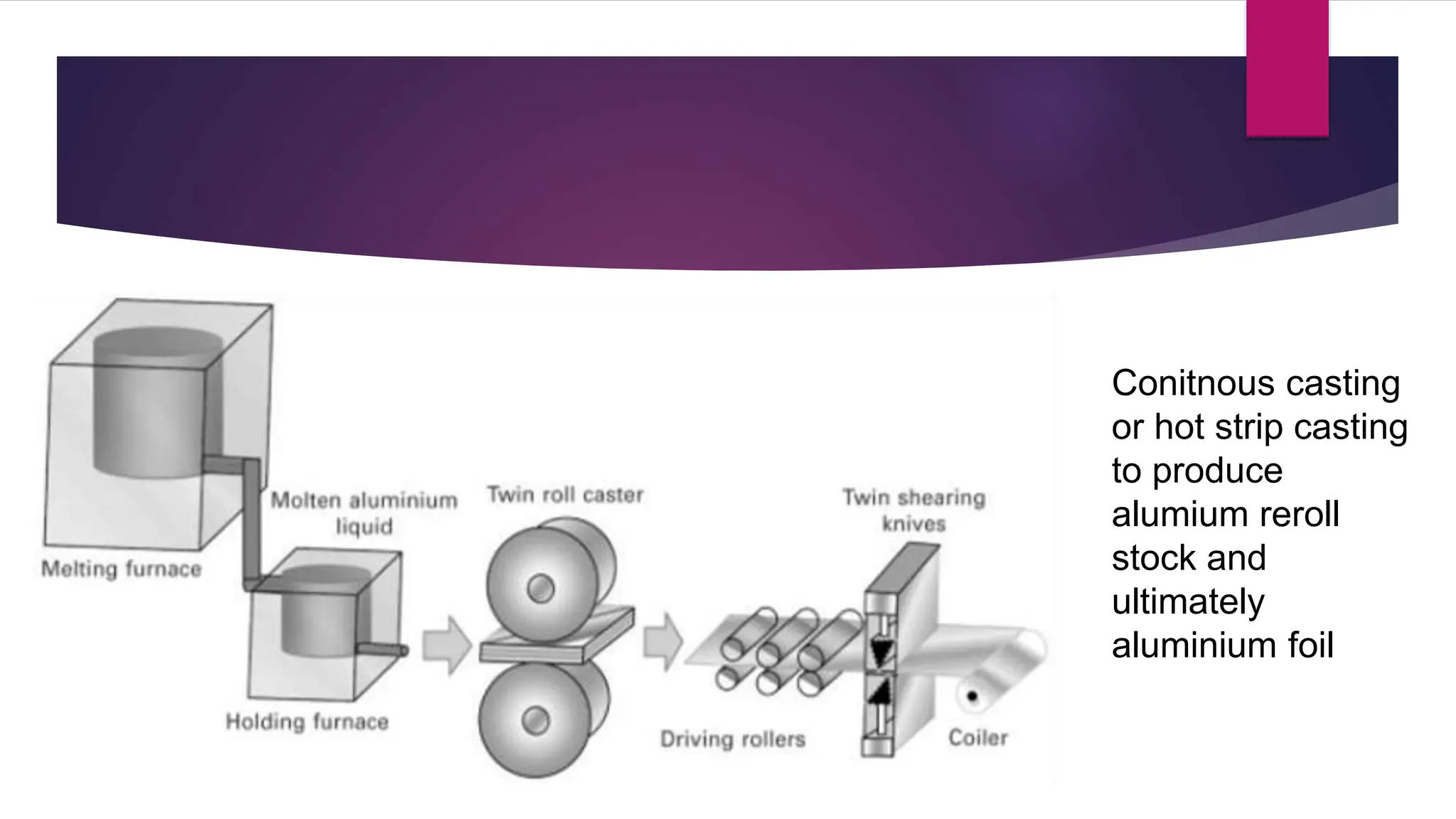 Melting furnace

Molten aluminium liquid

Holding furnace

Twin roll caster

Driving rollers

Twin shearing knives

Coiler

Conitnous casting or hot strip casting to produce alumium reroll stock and ultimately aluminium foil