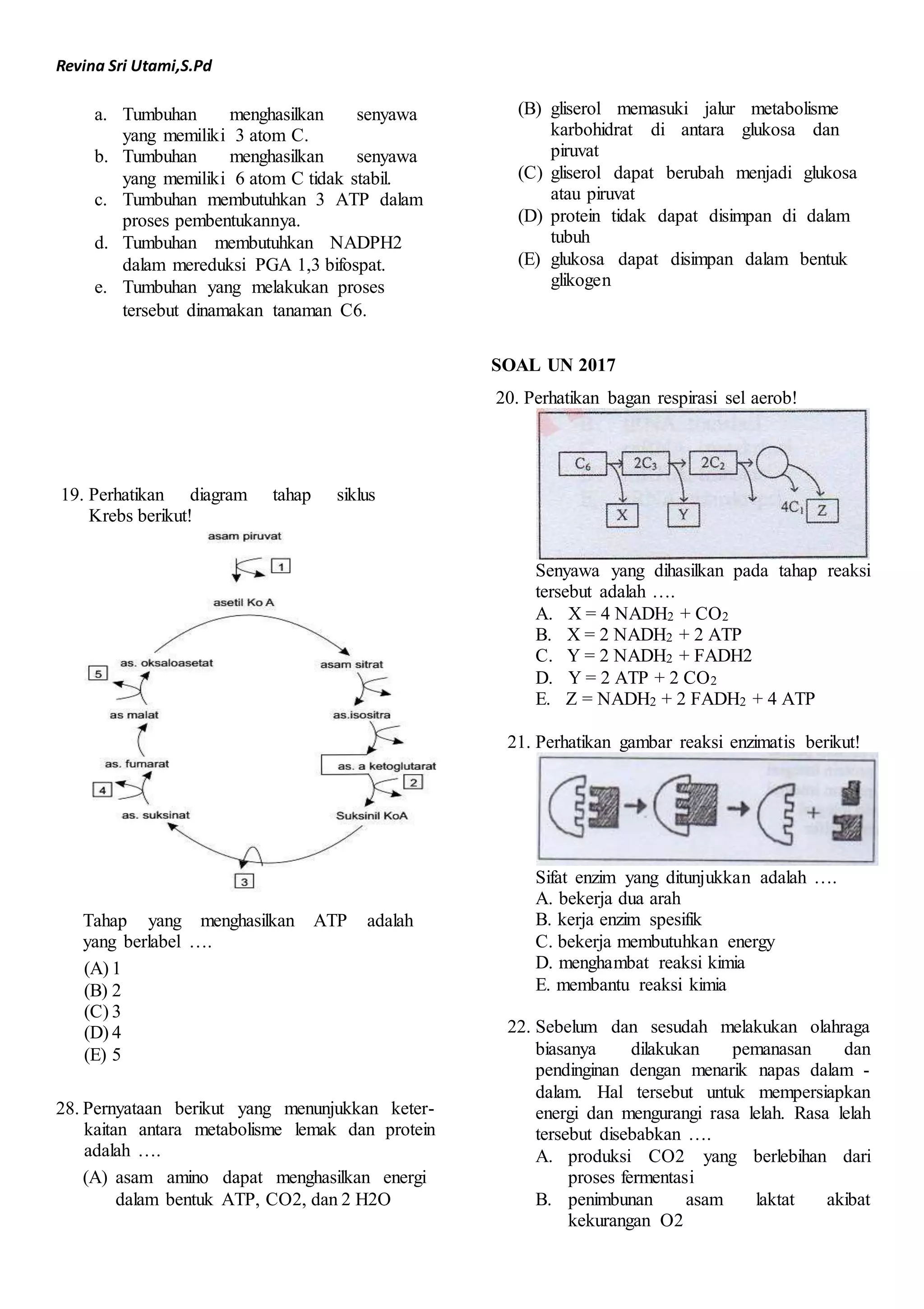 Revina Sri Utami,S.Pd

a. Tumbuhan menghasilkan senyawa yang memiliki 3 atom C.
b. Tumbuhan menghasilkan senyawa yang memiliki 6 atom C tidak stabil.
c. Tumbuhan membutuhkan 3 ATP dalam proses pembentukannya.
d. Tumbuhan membutuhkan NADPH2 dalam mereduksi PGA 1,3 bifospat.
e. Tumbuhan yang melakukan proses tersebut dinamakan tanaman C6.

19. Perhatikan diagram tahap siklus Krebs berikut!

asam piruvat
1
asetil Ko A
asam sitrat
as.isositra
as. a ketoglutarat
2
Suksinil KoA
3
as. suksinat
4
as. fumarat
as malat
5
as. oksaloasetat

Tahap yang menghasilkan ATP adalah yang berlabel ….
(A) 1
(B) 2
(C) 3
(D) 4
(E) 5

28. Pernyataan berikut yang menunjukkan keterkaitan antara metabolisme lemak dan protein adalah ….
(A) asam amino dapat menghasilkan energi dalam bentuk ATP, CO2, dan 2 H2O
(B) gliserol memasuki jalur metabolisme karbohidrat di antara glukosa dan piruvat
(C) gliserol dapat berubah menjadi glukosa atau piruvat
(D) protein tidak dapat disimpan di dalam tubuh
(E) glukosa dapat disimpan dalam bentuk glikogen

SOAL UN 2017

20. Perhatikan bagan respirasi sel aerob!

$C_6$ $2C_3$ $2C_2$ X Y $4C_1$ Z

Senyawa yang dihasilkan pada tahap reaksi tersebut adalah ….
A. X = 4 $NADH_2$ + $CO_2$
B. X = 2 $NADH_2$ + 2 ATP
C. Y = 2 $NADH_2$ + FADH2
D. Y = 2 ATP + 2 $CO_2$
E. Z = $NADH_2$ + 2 $FADH_2$ + 4 ATP

21. Perhatikan gambar reaksi enzimatis berikut!

Sifat enzim yang ditunjukkan adalah ….
A. bekerja dua arah
B. kerja enzim spesifik
C. bekerja membutuhkan energy
D. menghambat reaksi kimia
E. membantu reaksi kimia

22. Sebelum dan sesudah melakukan olahraga biasanya dilakukan pemanasan dan pendinginan dengan menarik napas dalam - dalam. Hal tersebut untuk mempersiapkan energi dan mengurangi rasa lelah. Rasa lelah tersebut disebabkan ….
A. produksi CO2 yang berlebihan dari proses fermentasi
B. penimbunan asam laktat akibat kekurangan O2