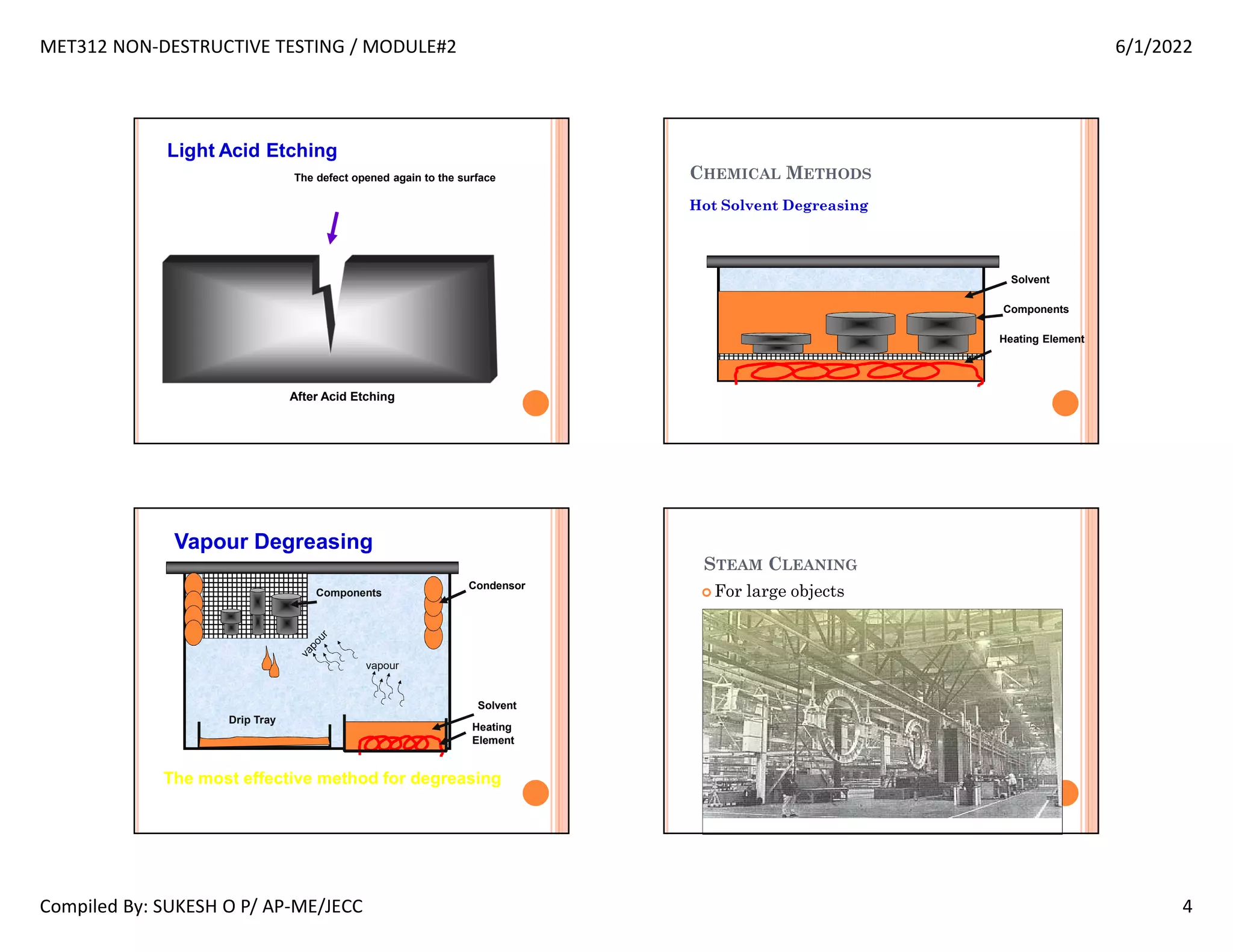 MET312 NON-DESTRUCTIVE TESTING / MODULE#2

6/1/2022

Light Acid Etching

The defect opened again to the surface

After Acid Etching

CHEMICAL METHODS

Hot Solvent Degreasing

Solvent

Components

Heating Element

Vapour Degreasing

Components

Condensor

vapour

vapour

Drip Tray

Solvent

Heating Element

The most effective method for degreasing

STEAM CLEANING

For large objects

Compiled By: SUKESH O P/ AP-ME/JECC

4