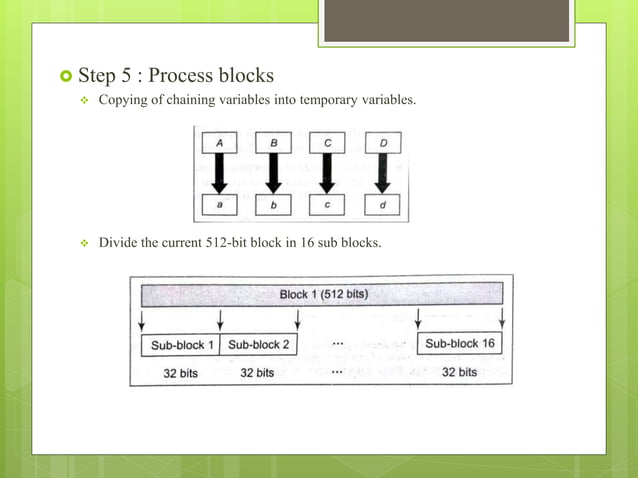 Step 5 : Process blocks

Copying of chaining variables into temporary variables.

A B C D

a b c d

Divide the current 512-bit block in 16 sub blocks.

Block 1 (512 bits)

Sub-block 1 Sub-block 2 ... Sub-block 16

32 bits 32 bits ... 32 bits