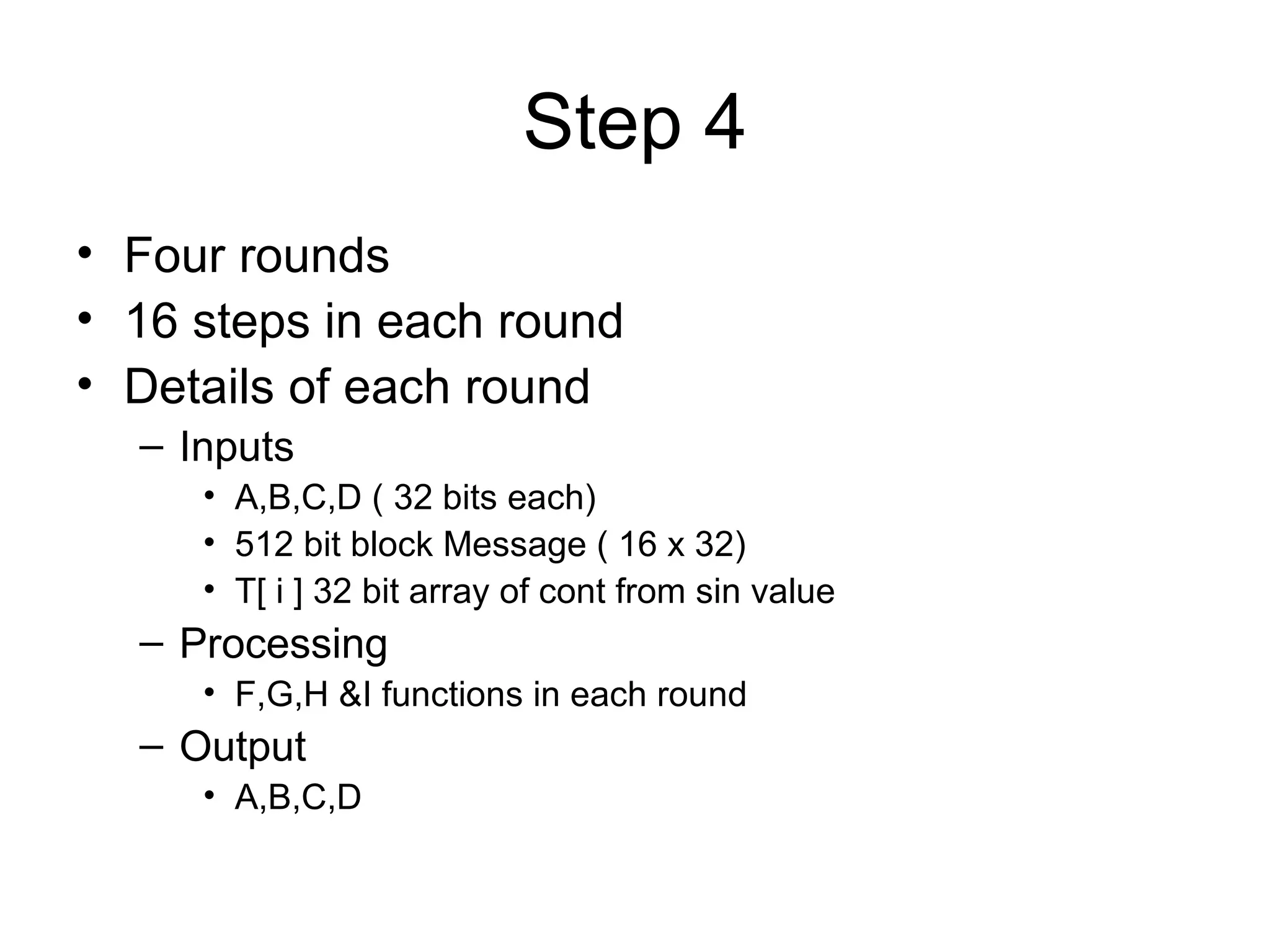 Step 4

• Four rounds
• 16 steps in each round
• Details of each round
– Inputs
• A,B,C,D ( 32 bits each)
• 512 bit block Message ( 16 x 32)
• T[ i ] 32 bit array of cont from sin value
– Processing
• F,G,H &I functions in each round
– Output
• A,B,C,D