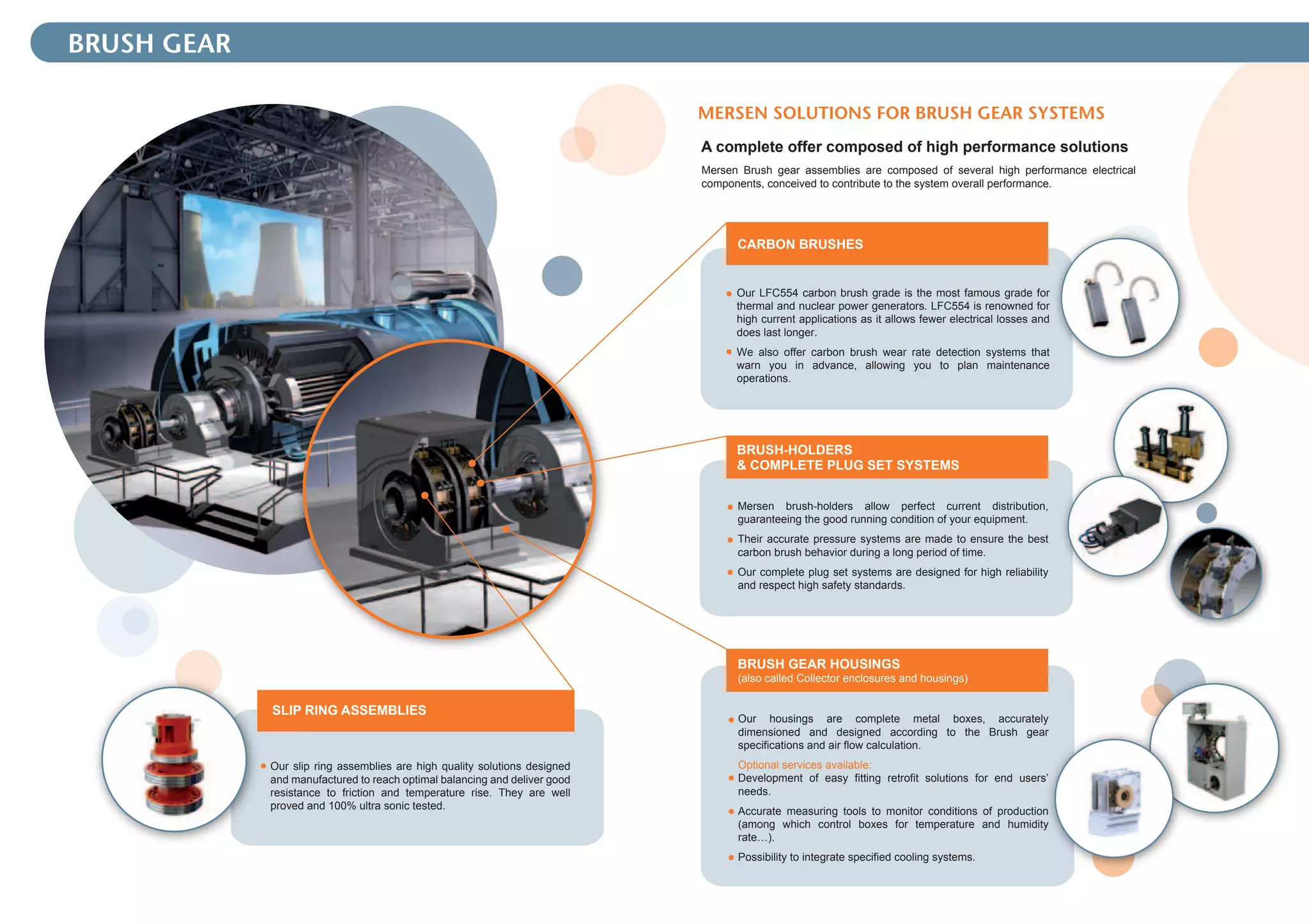 BRUSH GEAR

MERSEN SOLUTIONS FOR BRUSH GEAR SYSTEMS

A complete offer composed of high performance solutions

Mersen Brush gear assemblies are composed of several high performance electrical components, conceived to contribute to the system overall performance.

CARBON BRUSHES

• Our LFC554 carbon brush grade is the most famous grade for thermal and nuclear power generators. LFC554 is renowned for high current applications as it allows fewer electrical losses and does last longer.

• We also offer carbon brush wear rate detection systems that warn you in advance, allowing you to plan maintenance operations.

BRUSH-HOLDERS
& COMPLETE PLUG SET SYSTEMS

• Mersen brush-holders allow perfect current distribution, guaranteeing the good running condition of your equipment.

• Their accurate pressure systems are made to ensure the best carbon brush behavior during a long period of time.

• Our complete plug set systems are designed for high reliability and respect high safety standards.

BRUSH GEAR HOUSINGS
(also called Collector enclosures and housings)

• Our housings are complete metal boxes, accurately dimensioned and designed according to the Brush gear specifications and air flow calculation.

Optional services available:
• Development of easy fitting retrofit solutions for end users' needs.

• Accurate measuring tools to monitor conditions of production (among which control boxes for temperature and humidity rate…).

• Possibility to integrate specified cooling systems.

SLIP RING ASSEMBLIES

• Our slip ring assemblies are high quality solutions designed and manufactured to reach optimal balancing and deliver good resistance to friction and temperature rise. They are well proved and 100% ultra sonic tested.