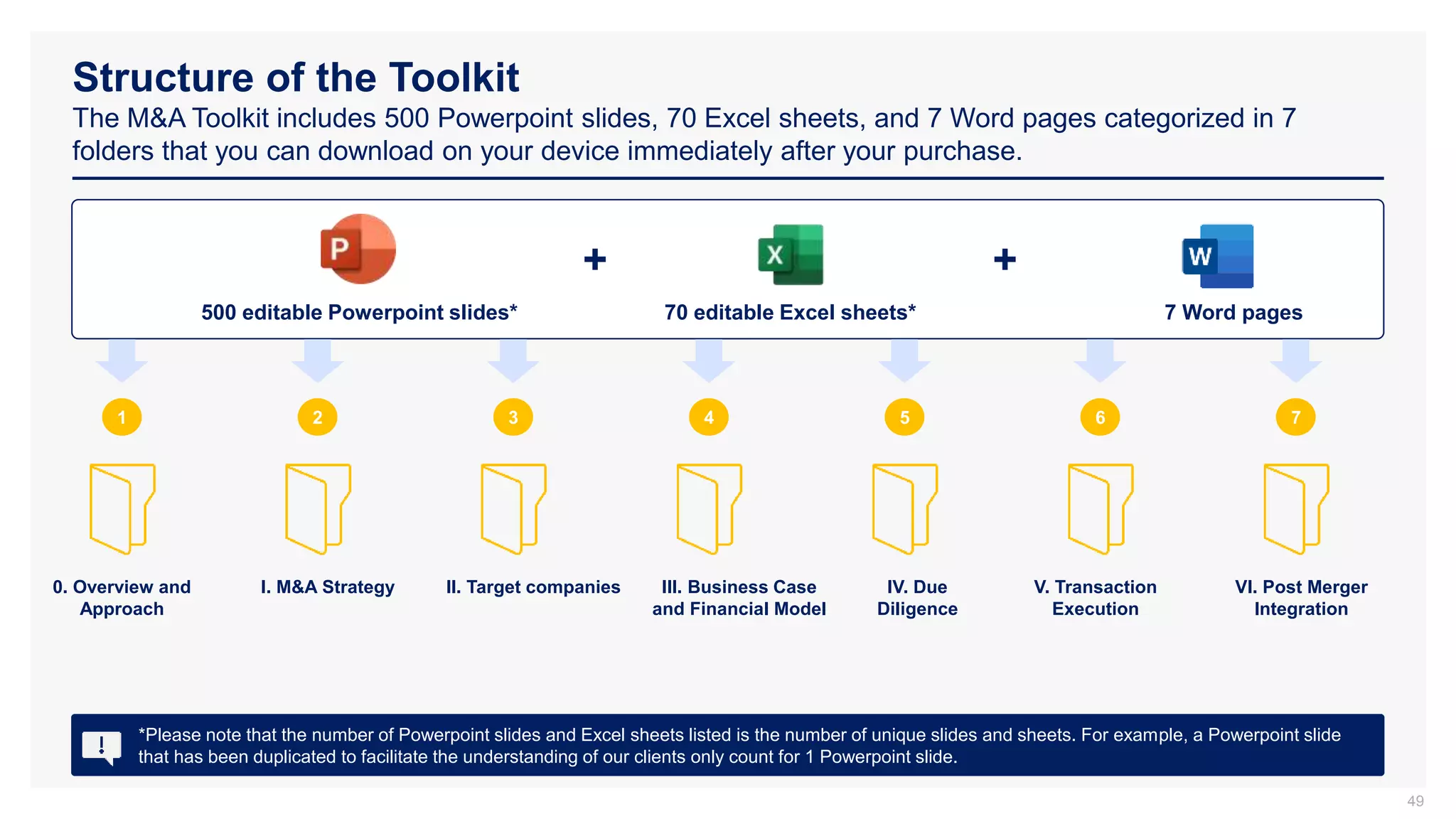 Structure of the Toolkit

The M&A Toolkit includes 500 Powerpoint slides, 70 Excel sheets, and 7 Word pages categorized in 7 folders that you can download on your device immediately after your purchase.

P

500 editable Powerpoint slides*

+

X

70 editable Excel sheets*

+

W

7 Word pages

1

0. Overview and Approach

2

I. M&A Strategy

3

II. Target companies

4

III. Business Case and Financial Model

5

IV. Due Diligence

6

V. Transaction Execution

7

VI. Post Merger Integration

!

*Please note that the number of Powerpoint slides and Excel sheets listed is the number of unique slides and sheets. For example, a Powerpoint slide that has been duplicated to facilitate the understanding of our clients only count for 1 Powerpoint slide.

49