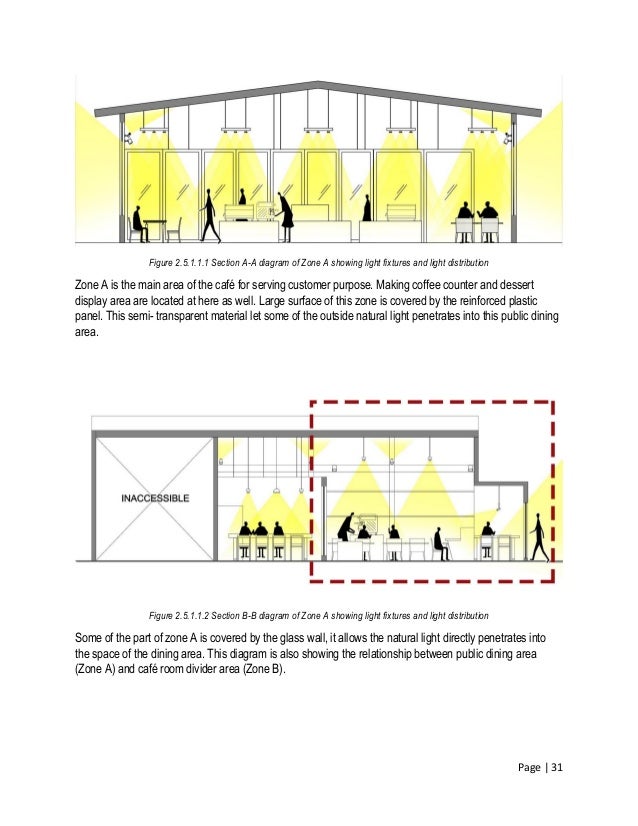 Figure 2.5.1.1.1 Section A-A diagram of Zone A showing light fixtures and light distribution

Zone A is the main area of the café for serving customer purpose. Making coffee counter and dessert display area are located at here as well. Large surface of this zone is covered by the reinforced plastic panel. This semi- transparent material let some of the outside natural light penetrates into this public dining area.

INACCESSIBLE

Figure 2.5.1.1.2 Section B-B diagram of Zone A showing light fixtures and light distribution

Some of the part of zone A is covered by the glass wall, it allows the natural light directly penetrates into the space of the dining area. This diagram is also showing the relationship between public dining area (Zone A) and café room divider area (Zone B).

Page | 31